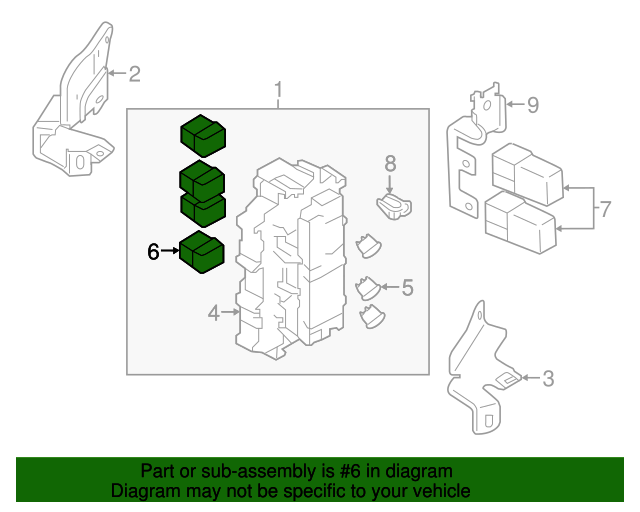 2

1

9

8

7

6

5

4

3

Part or sub-assembly is #6 in diagram
Diagram may not be specific to your vehicle