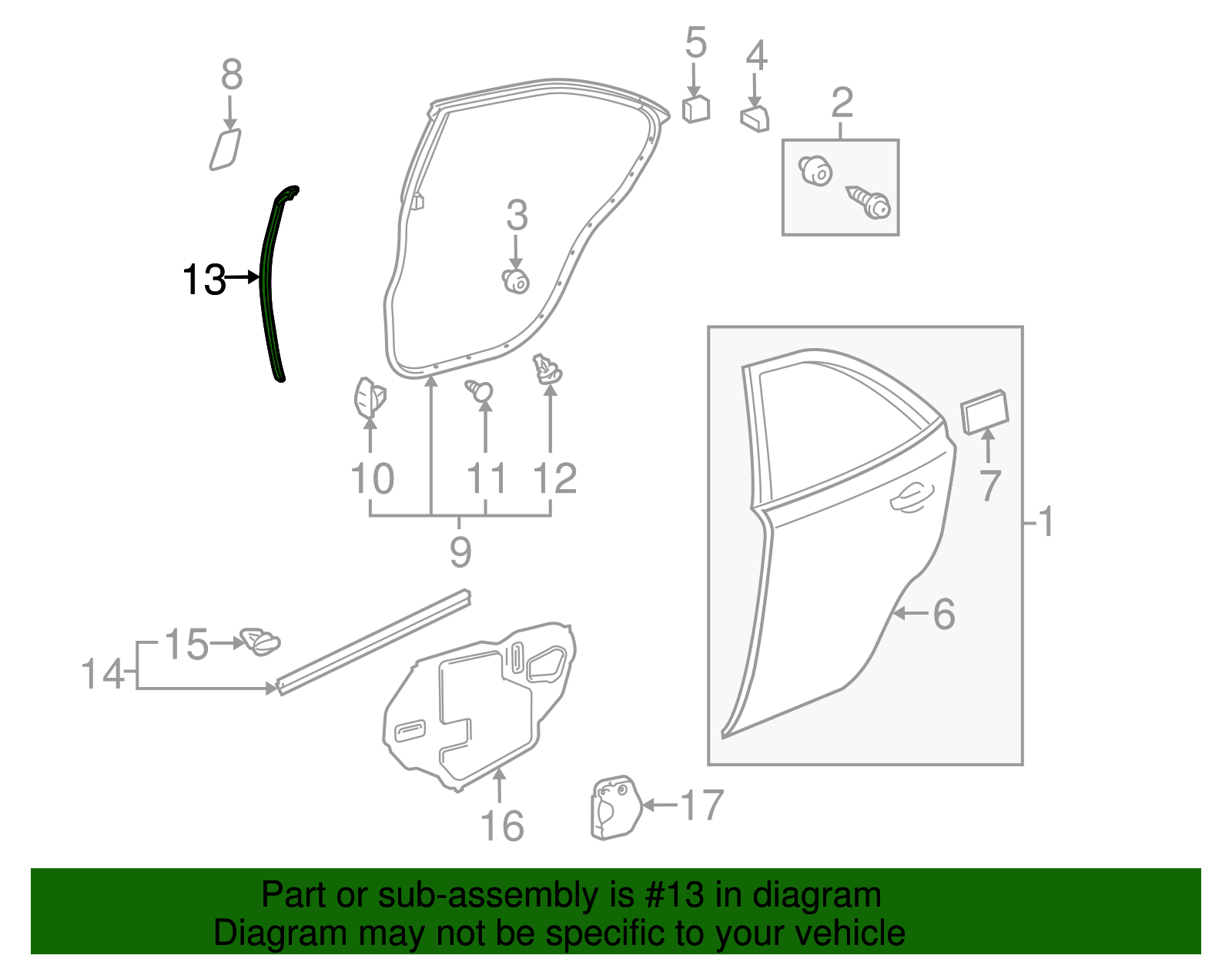 8
5
4
2
3
13
10
11
12
9
7
1
6
15
14
16
17

Part or sub-assembly is #13 in diagram
Diagram may not be specific to your vehicle