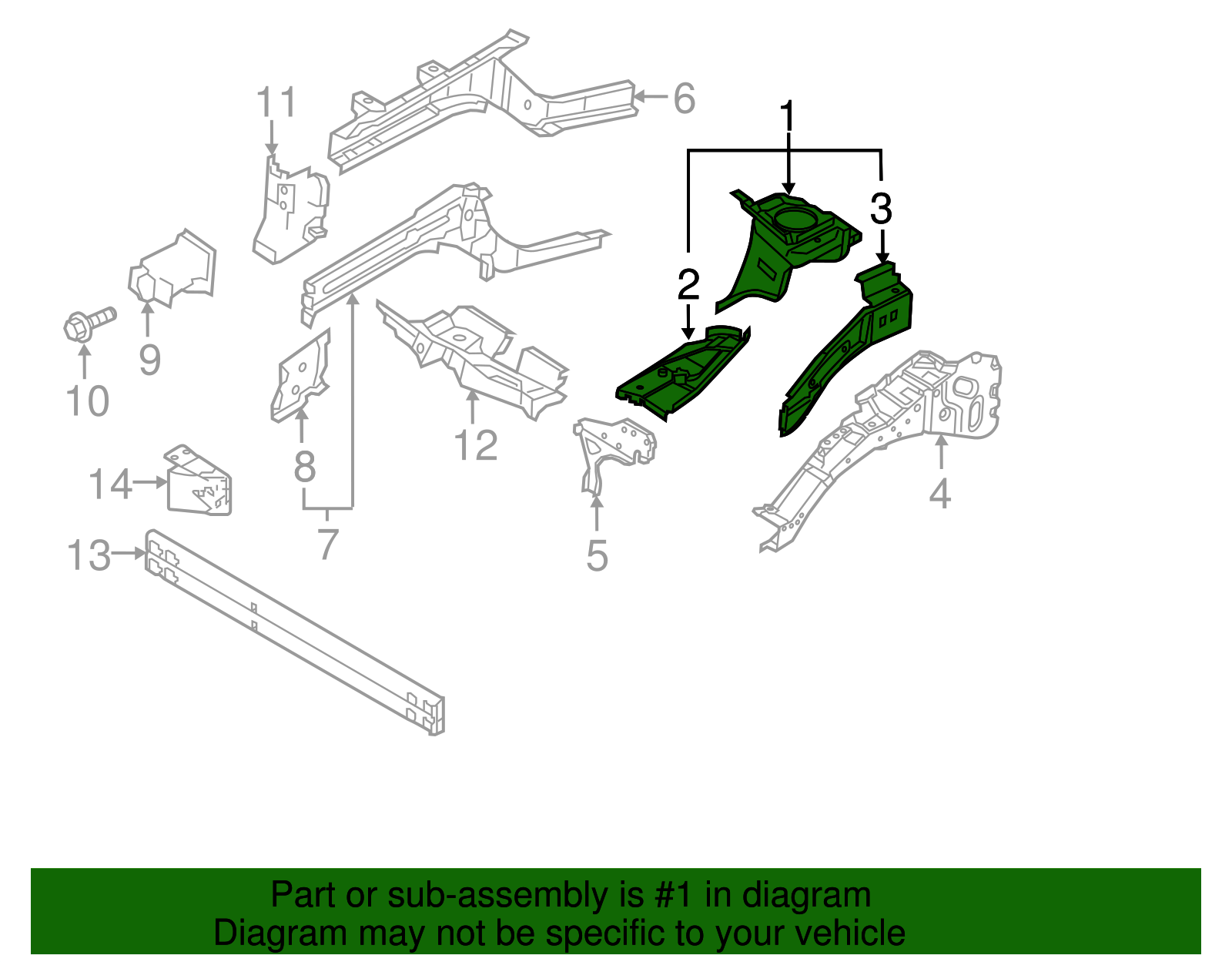 11

6

1

3

2

9

10

8

12

14

7

5

4

13

Part or sub-assembly is #1 in diagram
Diagram may not be specific to your vehicle