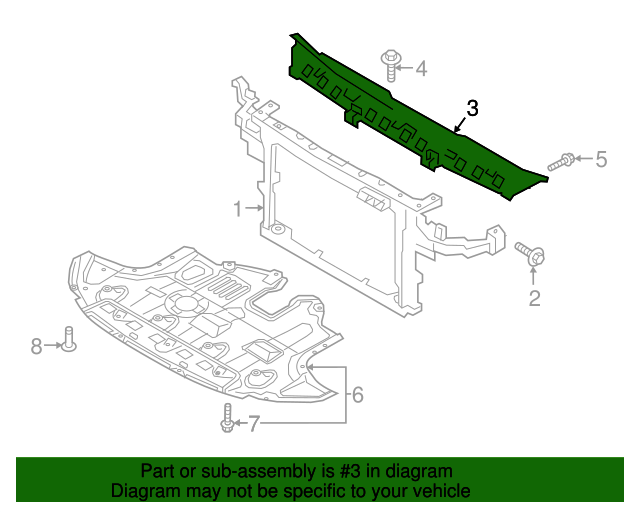 4
3
5
1
2
8
6
7

Part or sub-assembly is #3 in diagram
Diagram may not be specific to your vehicle