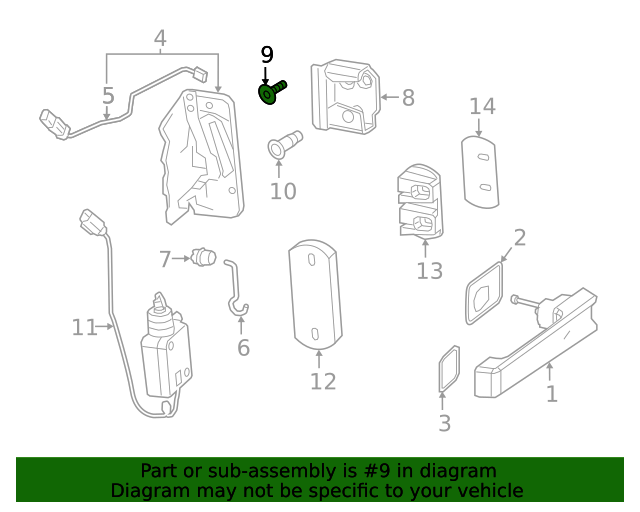 4
9
5
8
14
10
13
2
7
11
6
12
1
3

Part or sub-assembly is #9 in diagram
Diagram may not be specific to your vehicle