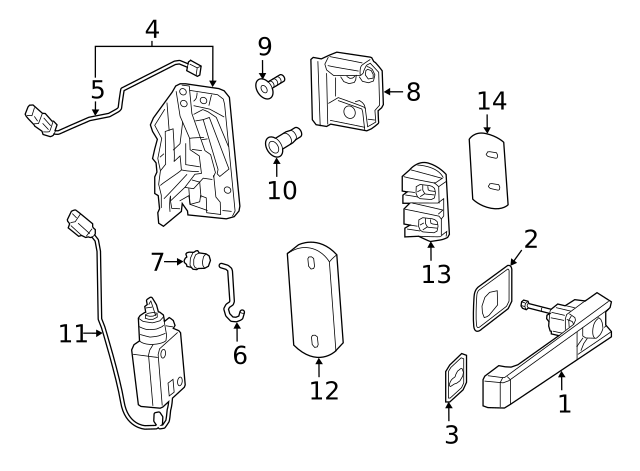 4
5
9
8
14
10
13
2
7
11
6
12
1
3