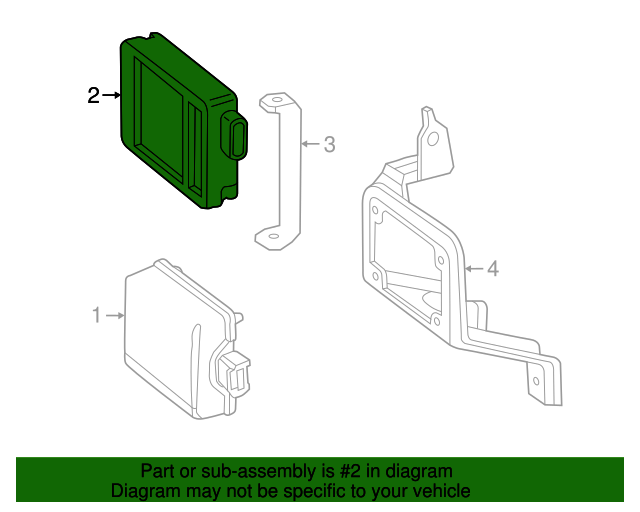 2

3

4

1

Part or sub-assembly is #2 in diagram
Diagram may not be specific to your vehicle