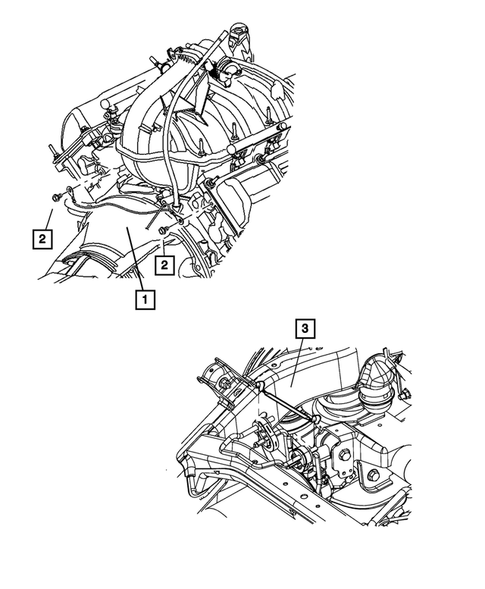 2
2
1
3