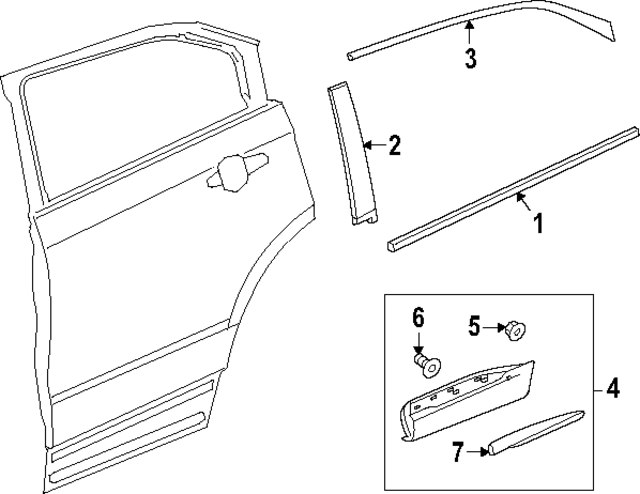 3
2
1
6
5
4
7