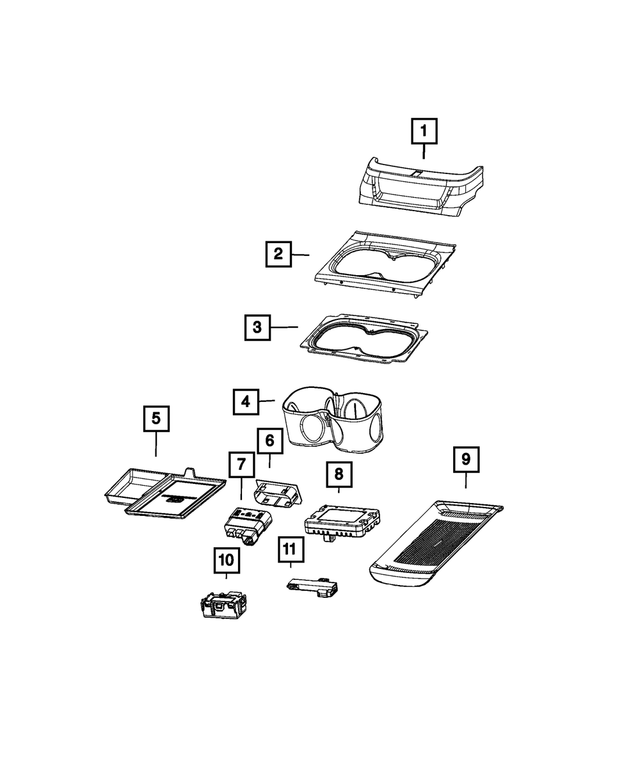 1
2
3
4
5
6
7
8
9
10
11