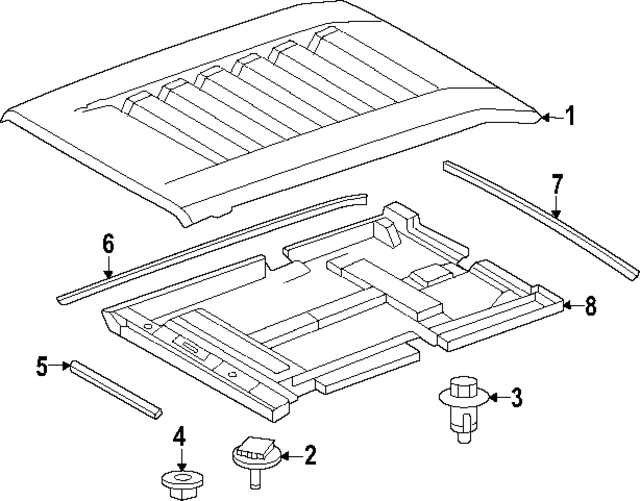 1
7
6
8
5
3
4
2