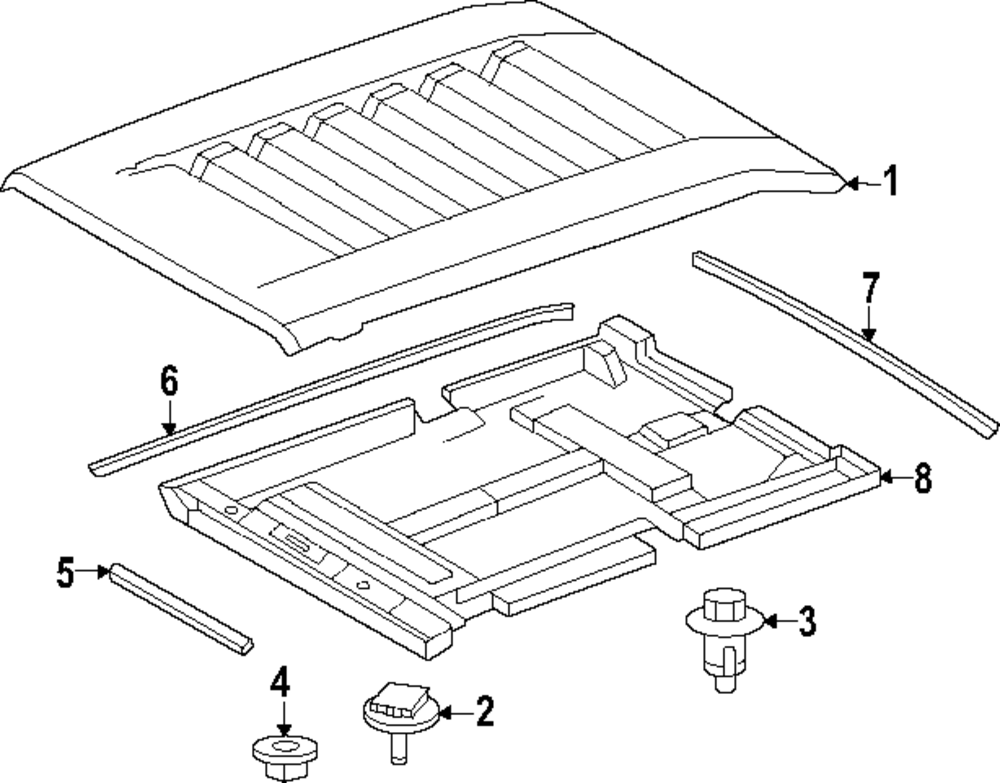 1
7
6
8
5
3
4
2