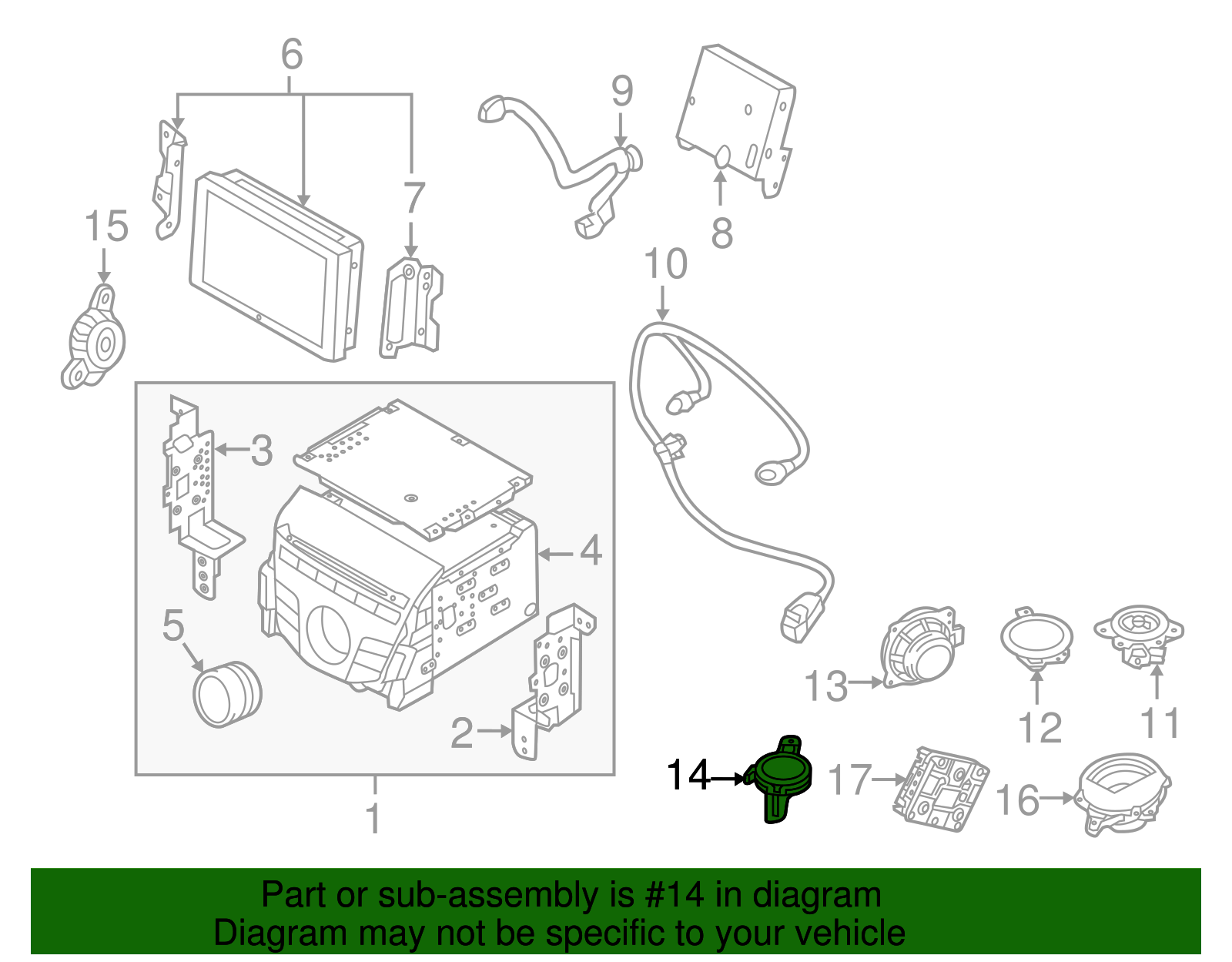 6
9
15
7
8
10
3
4
5
2
1
13
12
11
14
17
16

Part or sub-assembly is #14 in diagram
Diagram may not be specific to your vehicle