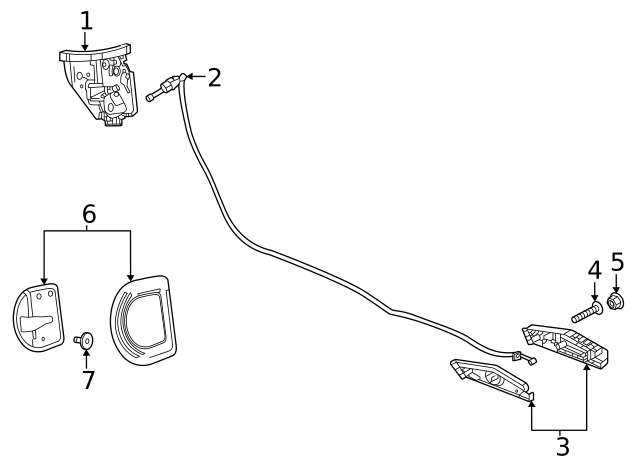 1
2
6
4
5
7
3