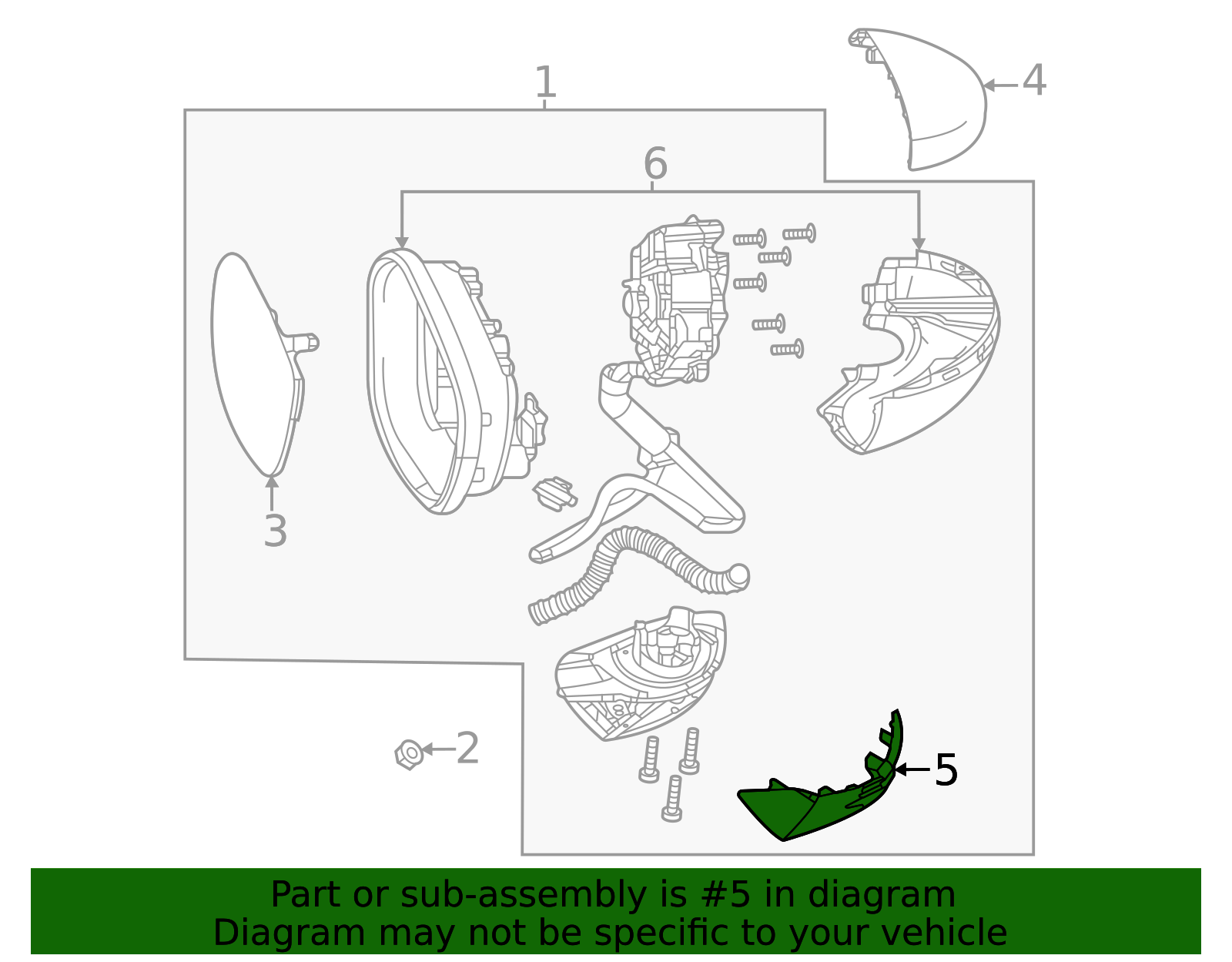 1
4
6
3
2
5

Part or sub-assembly is #5 in diagram
Diagram may not be specific to your vehicle