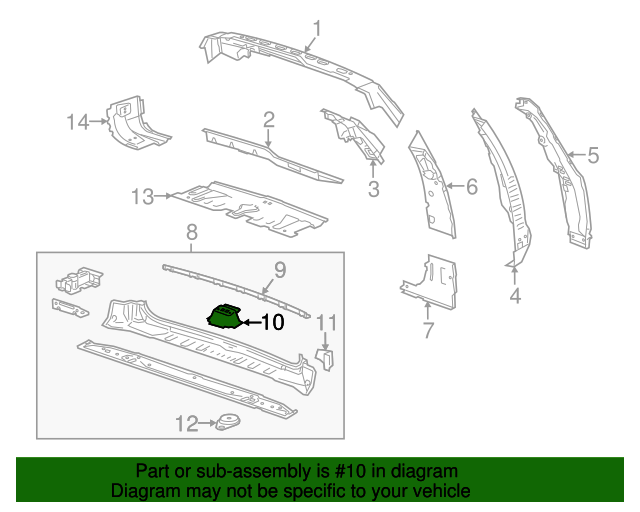 1
14
2
3
5
6
13
8
9
10
11
7
4
12

Part or sub-assembly is #10 in diagram
Diagram may not be specific to your vehicle