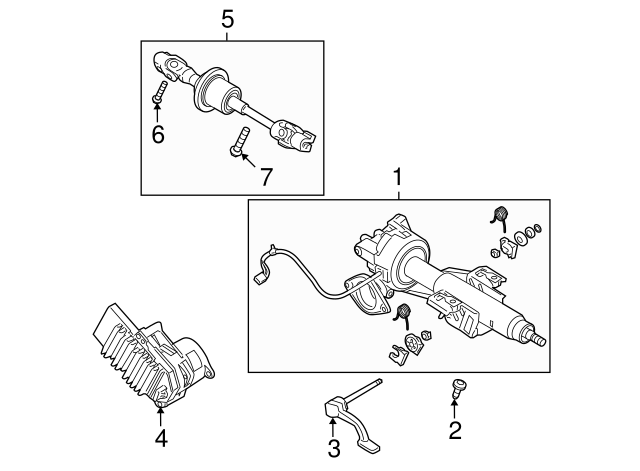 5
6
7
1
4
3
2