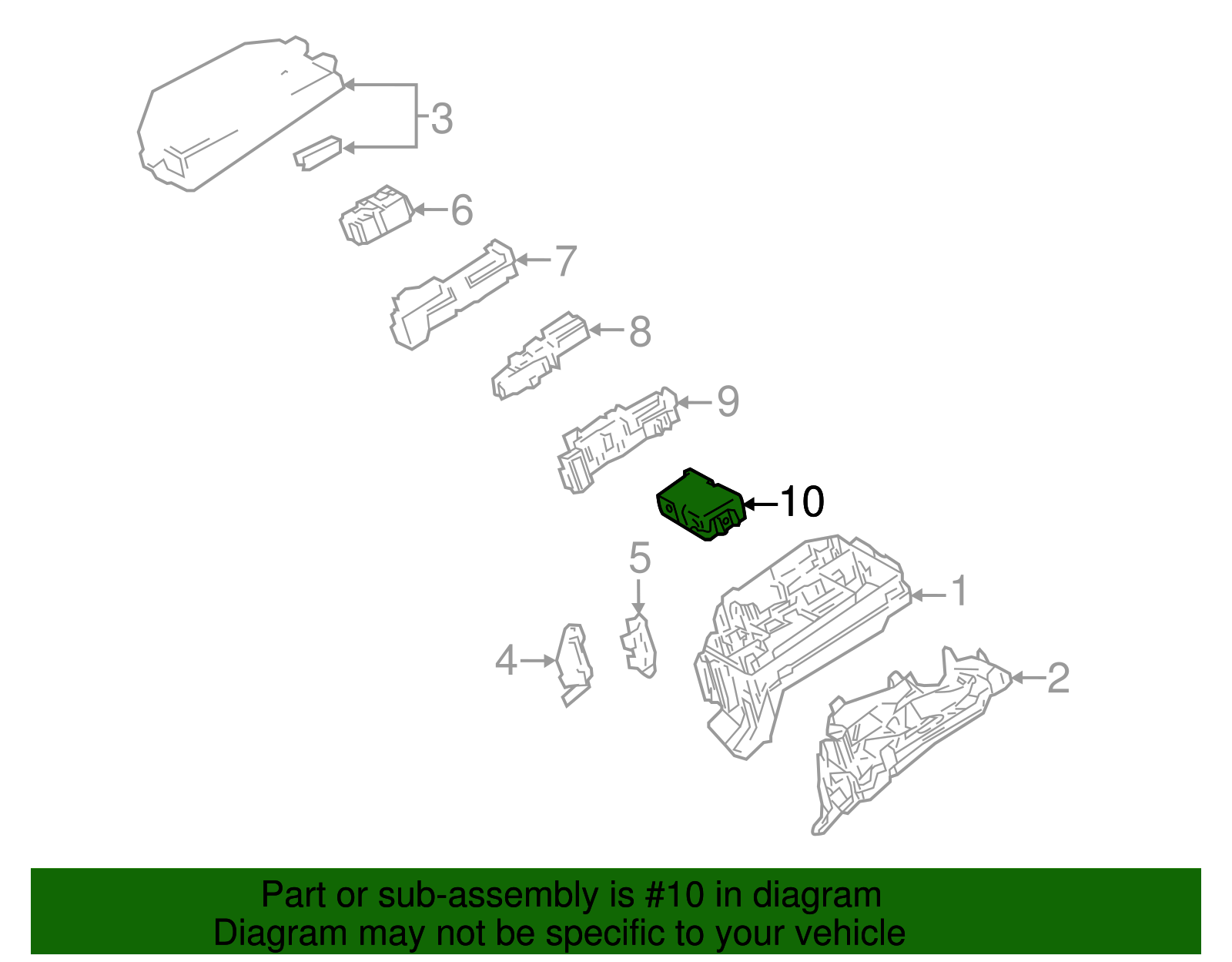 3
6
7
8
9
10
5
1
4
2

Part or sub-assembly is #10 in diagram
Diagram may not be specific to your vehicle