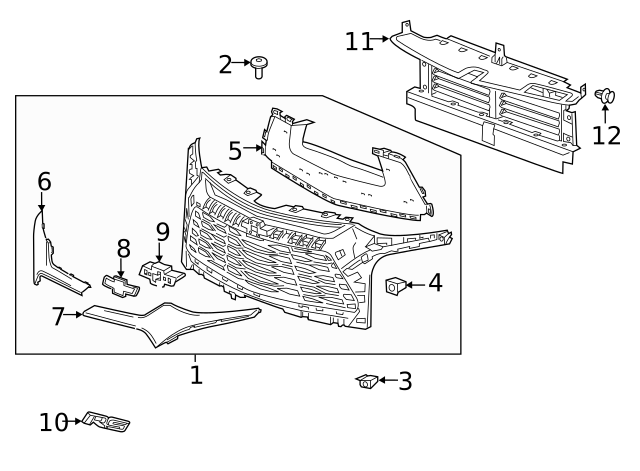 11
2
12
5
6
9
8
4
7
1
3
10
RS