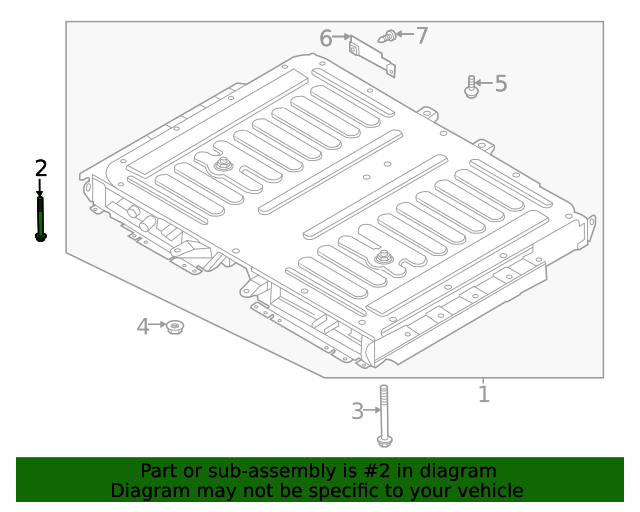 6
7
5
2
4
1
3
Part or sub-assembly is #2 in diagram
Diagram may not be specific to your vehicle