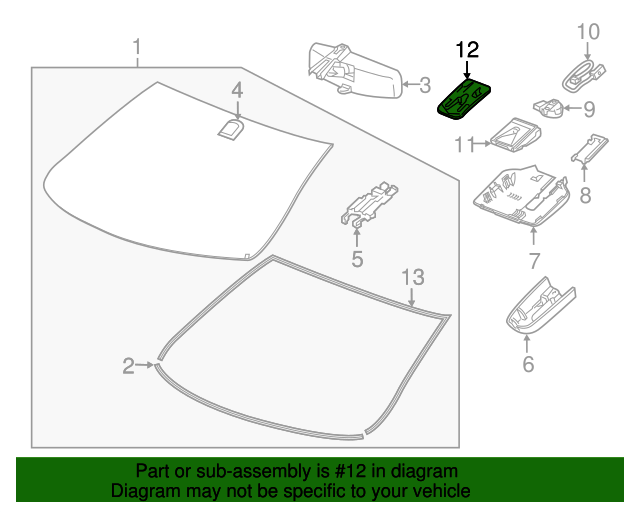 1
4
3
12
10
9
11
8
5
7
13
2
6

Part or sub-assembly is #12 in diagram
Diagram may not be specific to your vehicle