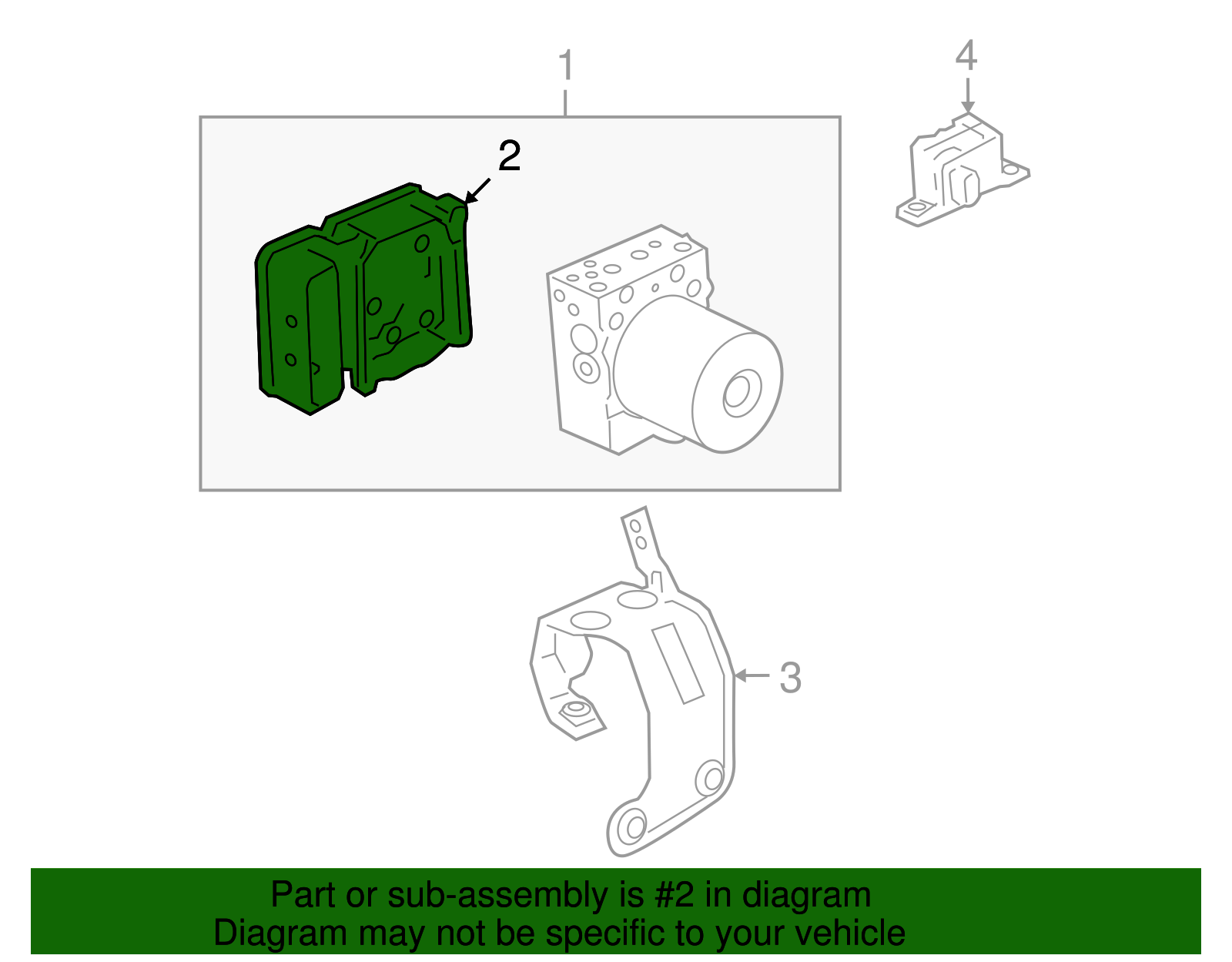 1
4
2
3
Part or sub-assembly is #2 in diagram
Diagram may not be specific to your vehicle