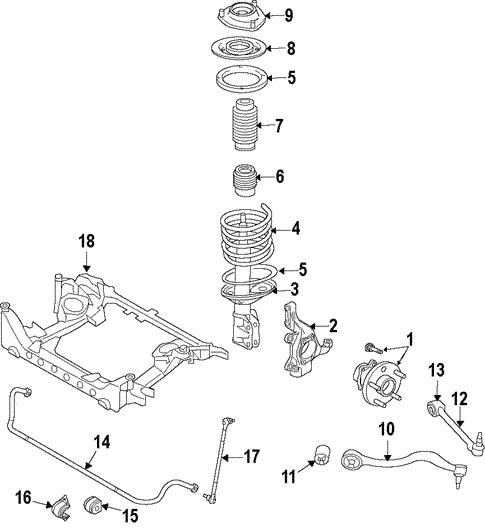 9
8
5
7
6
4
18
5
3
2
1
13
12
10
14
17
11
16
15