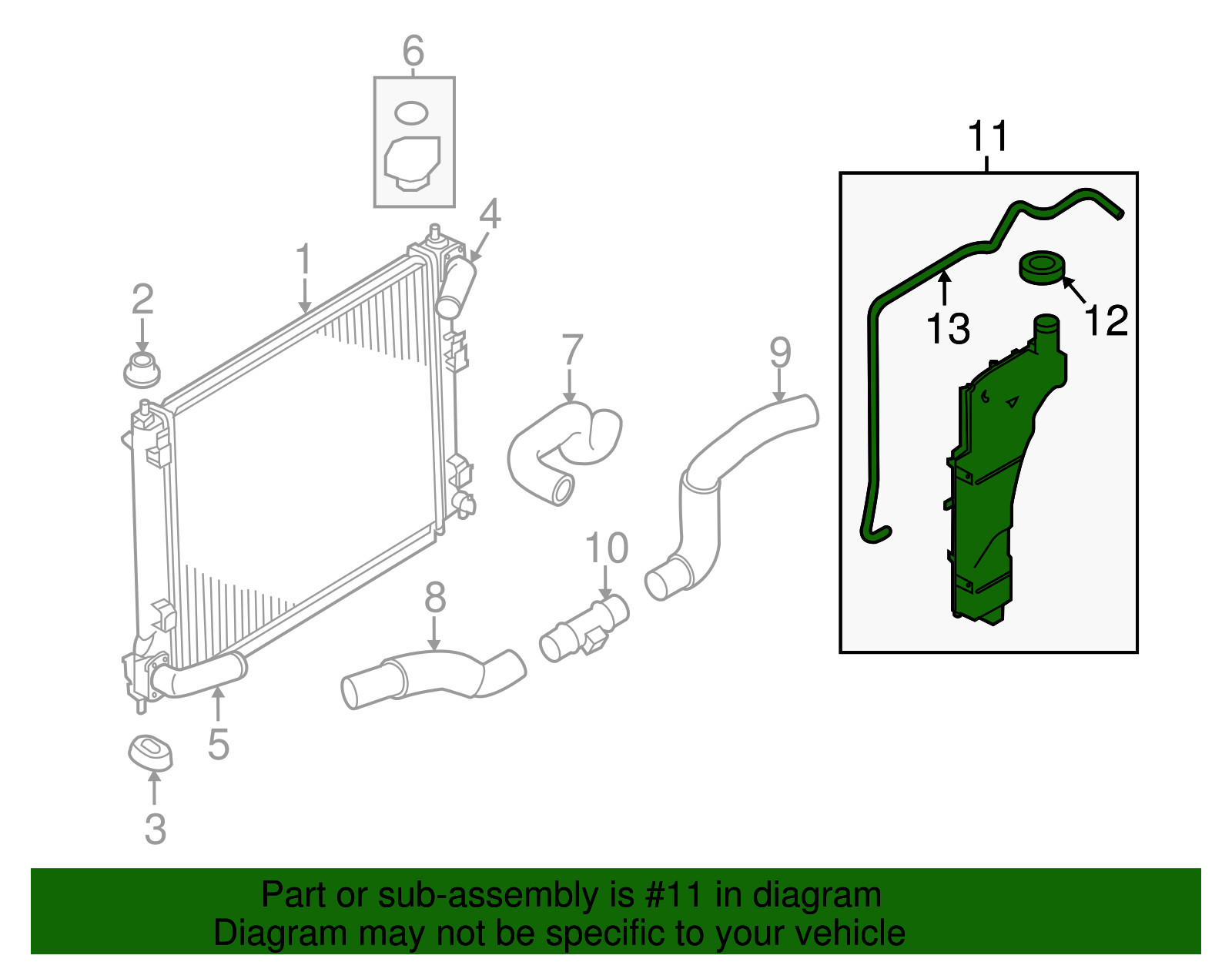 6
11
4
1
2
13
12
7
9
10
8
5
3

Part or sub-assembly is #11 in diagram
Diagram may not be specific to your vehicle