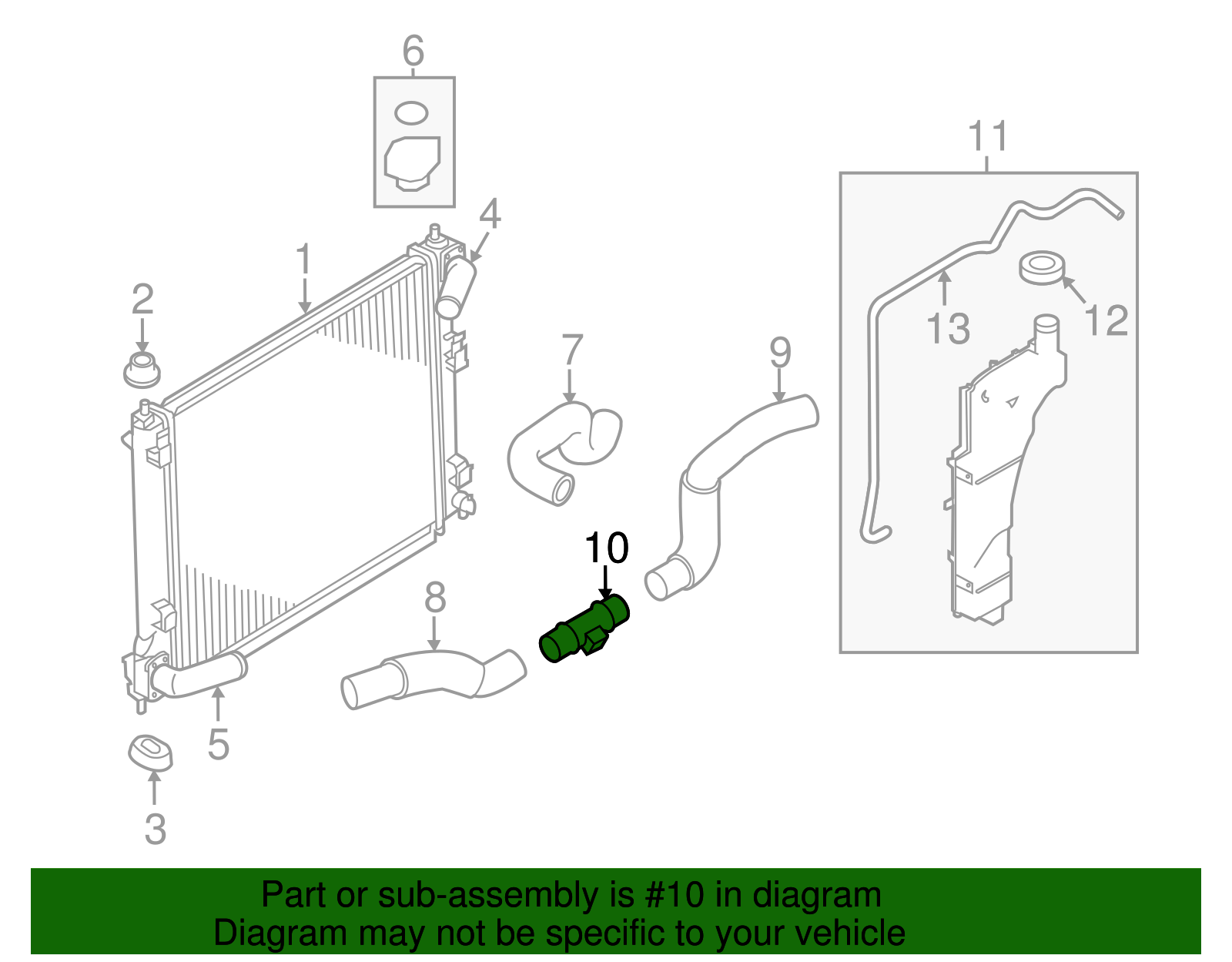 6
11
4
1
2
13
12
7
9
10
8
5
3

Part or sub-assembly is #10 in diagram
Diagram may not be specific to your vehicle