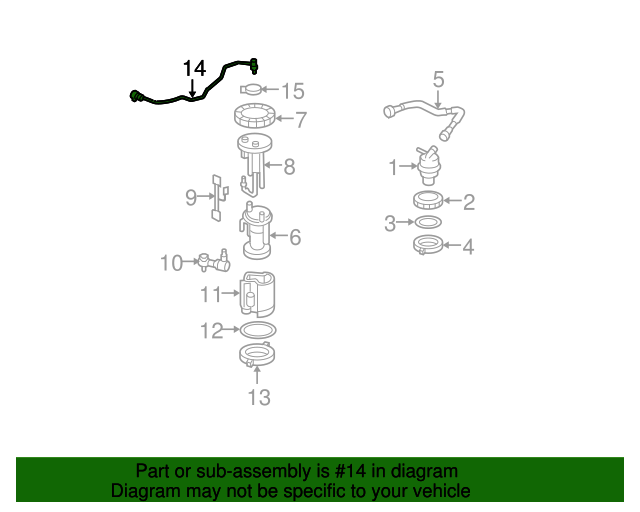 14
15
7
8
9
6
10
11
12
13
5
1
2
3
4

Part or sub-assembly is #14 in diagram
Diagram may not be specific to your vehicle