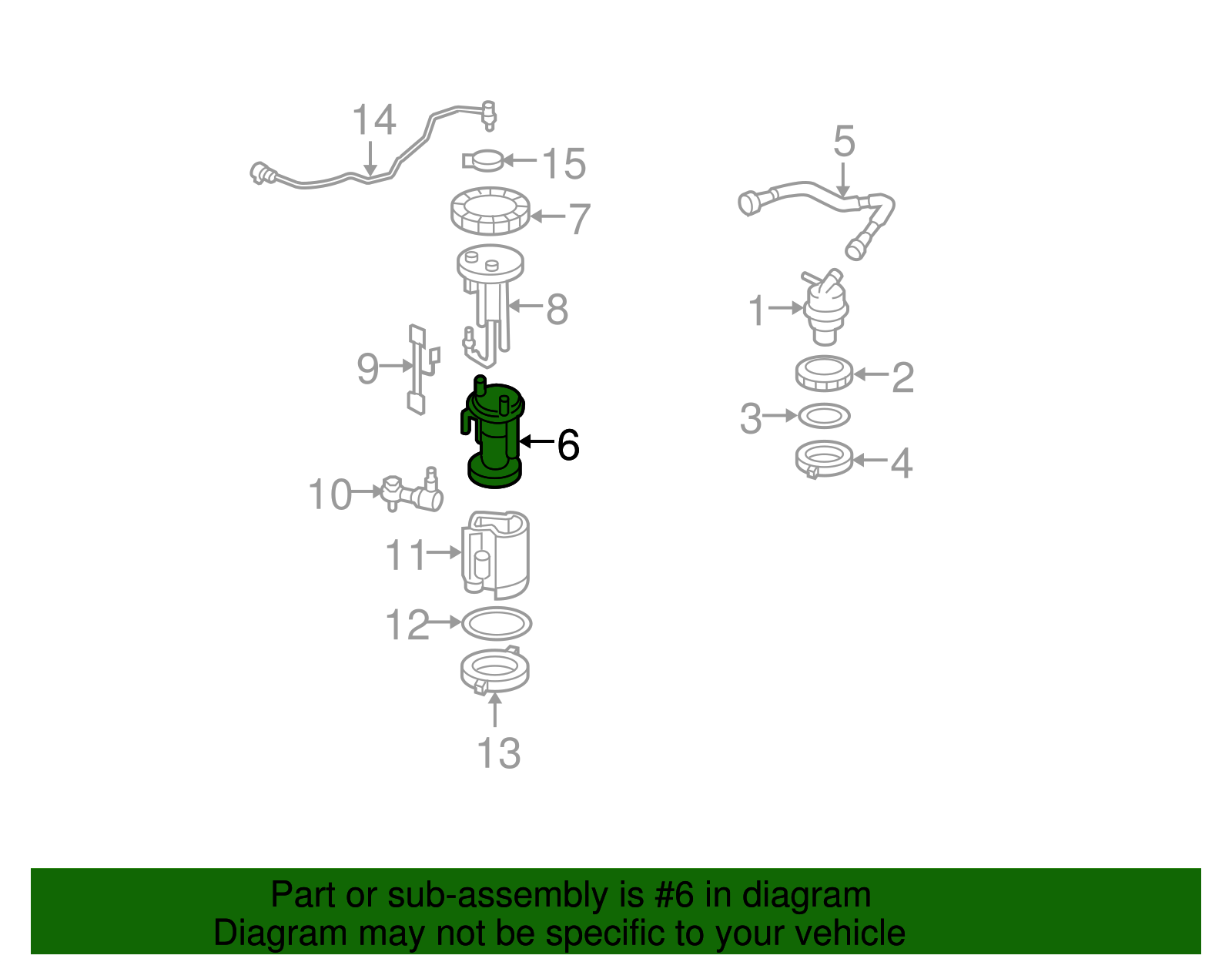 14
15
7
8
9
6
10
11
12
13
5
1
2
3
4

Part or sub-assembly is #6 in diagram
Diagram may not be specific to your vehicle