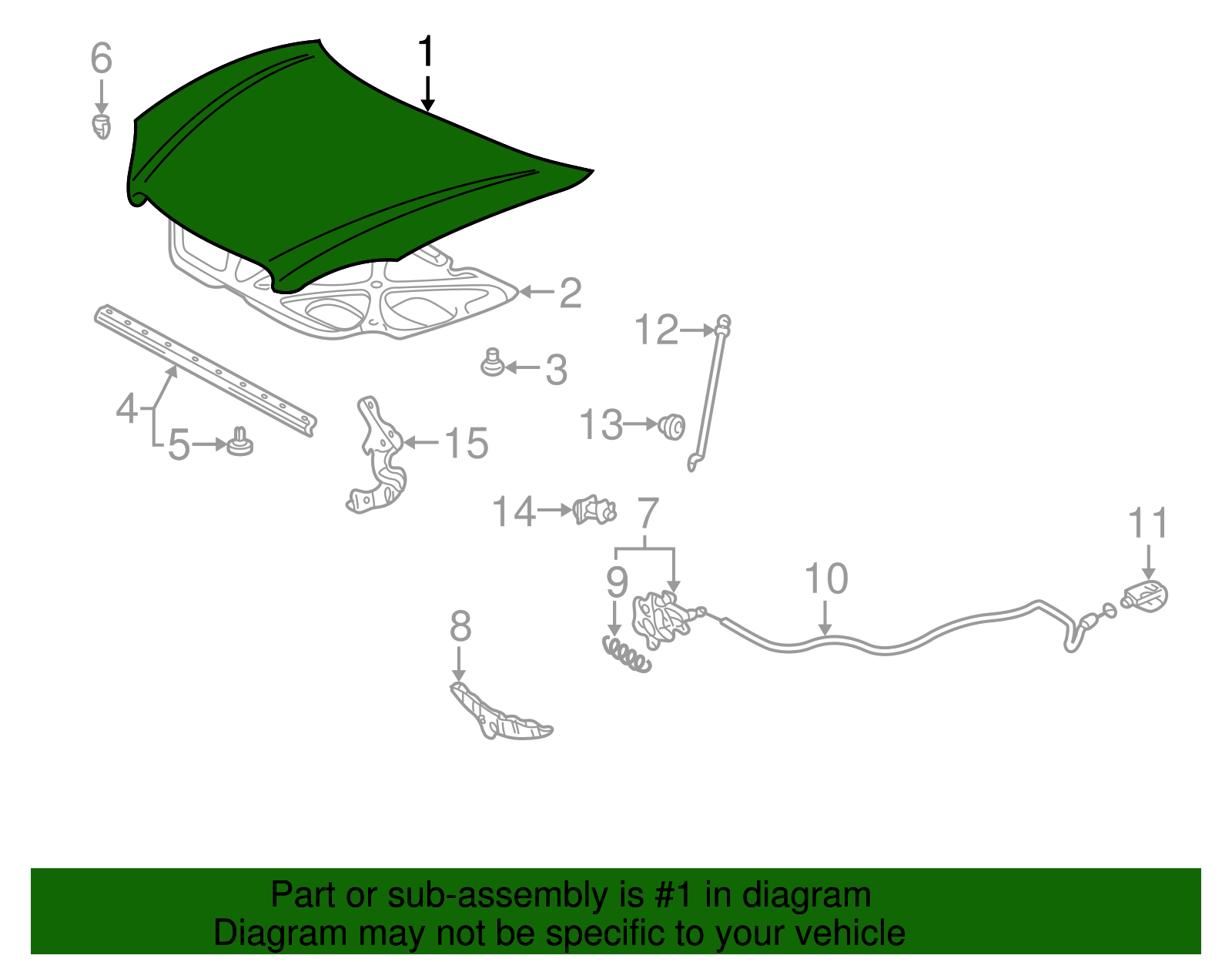 6
1
2
12
3
4
5
15
13
14
7
11
9
10
8

Part or sub-assembly is #1 in diagram
Diagram may not be specific to your vehicle