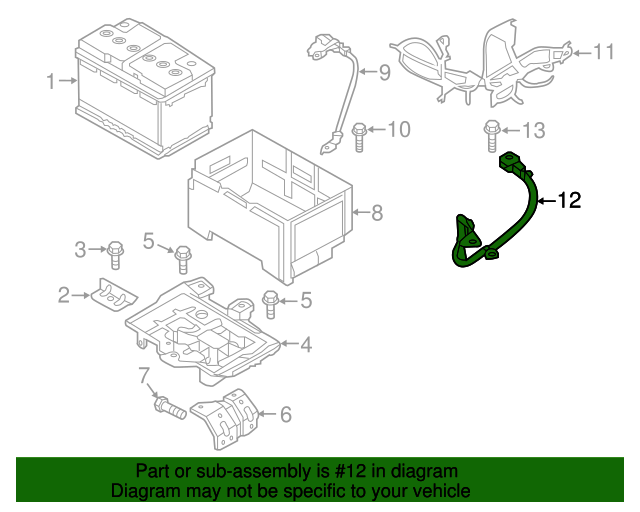 1
9
11
10
13
12
8
3
5
2
5
4
7
6

Part or sub-assembly is #12 in diagram
Diagram may not be specific to your vehicle