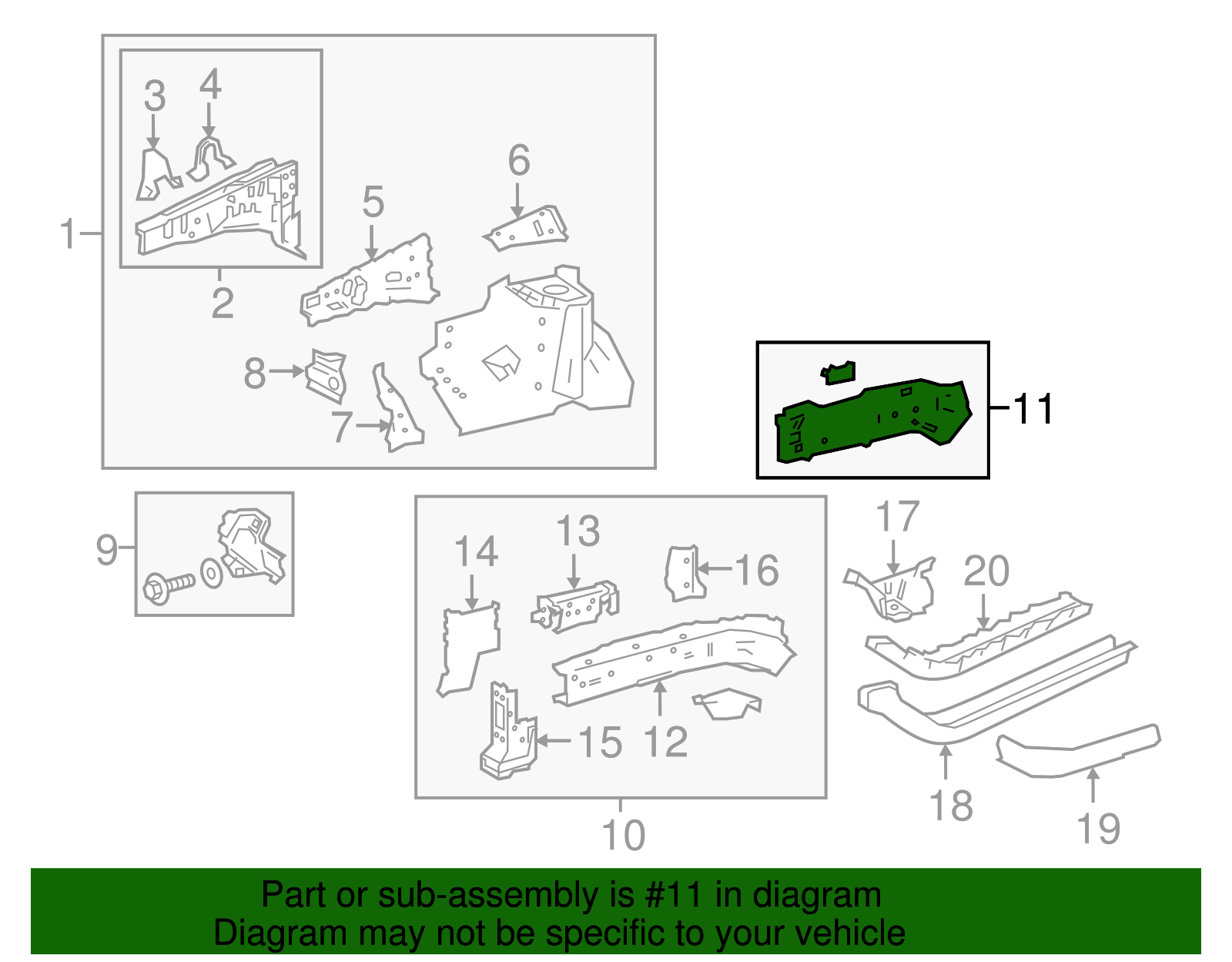 3
4
1
2
5
6
8
7
11
9
14
13
16
15
12
10
17
20
18
19

Part or sub-assembly is #11 in diagram
Diagram may not be specific to your vehicle