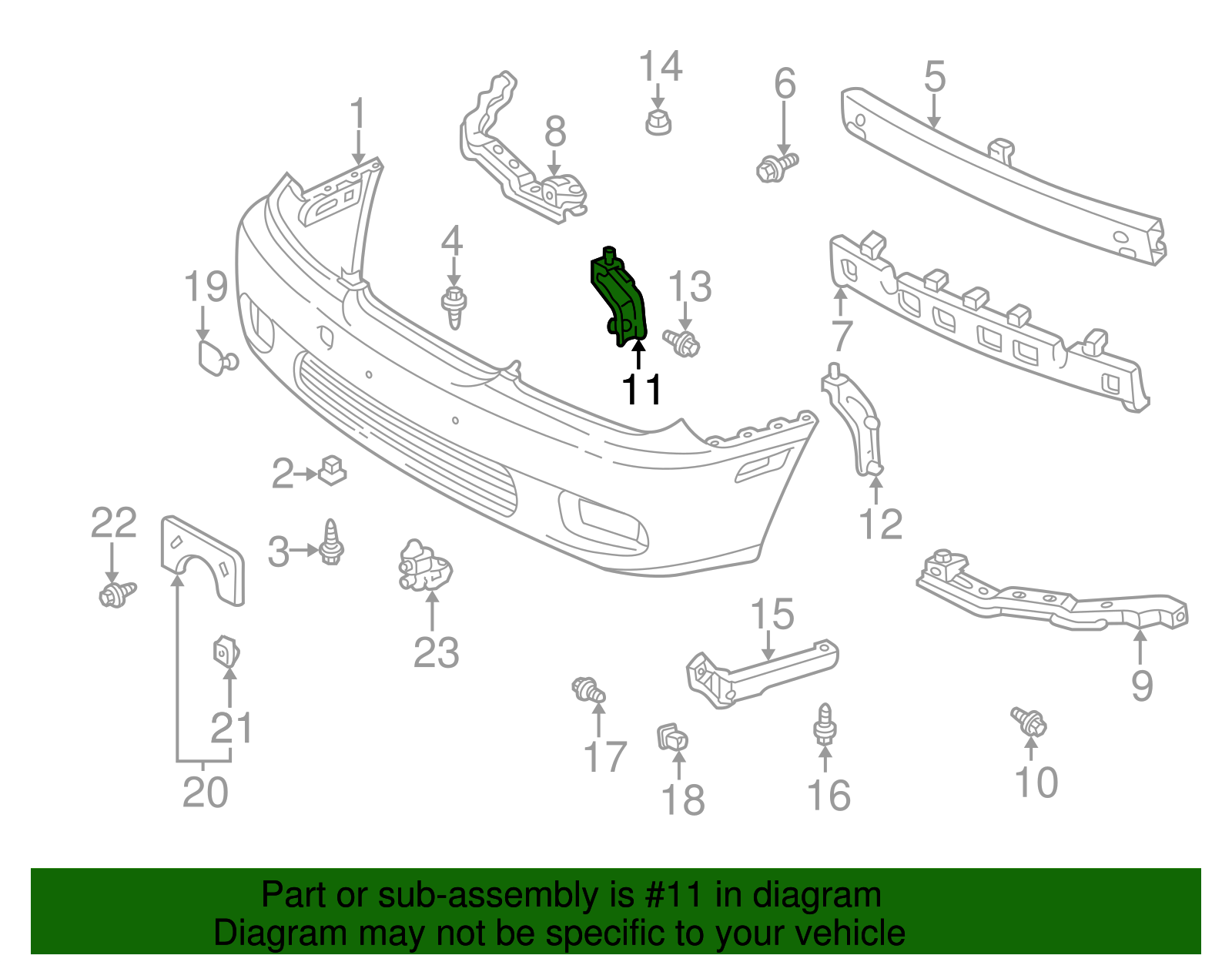 14
6
5
1
8
4
19
13
7
11
2
12
22
3
23
15
9
21
17
18
16
10
20

Part or sub-assembly is #11 in diagram
Diagram may not be specific to your vehicle