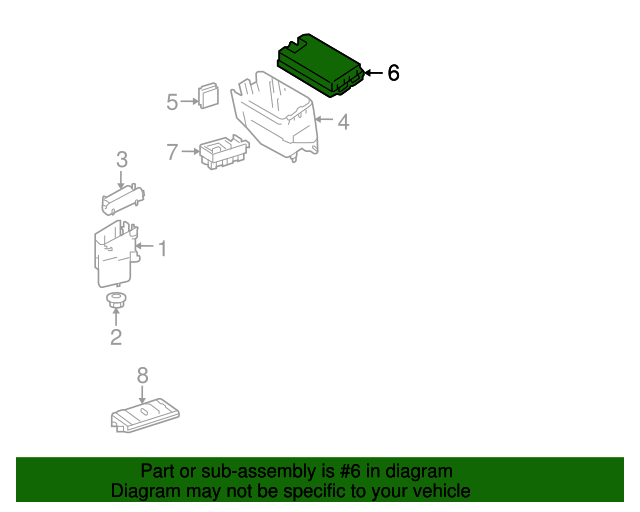 6
5
4
7
3
1
2
8

Part or sub-assembly is #6 in diagram
Diagram may not be specific to your vehicle