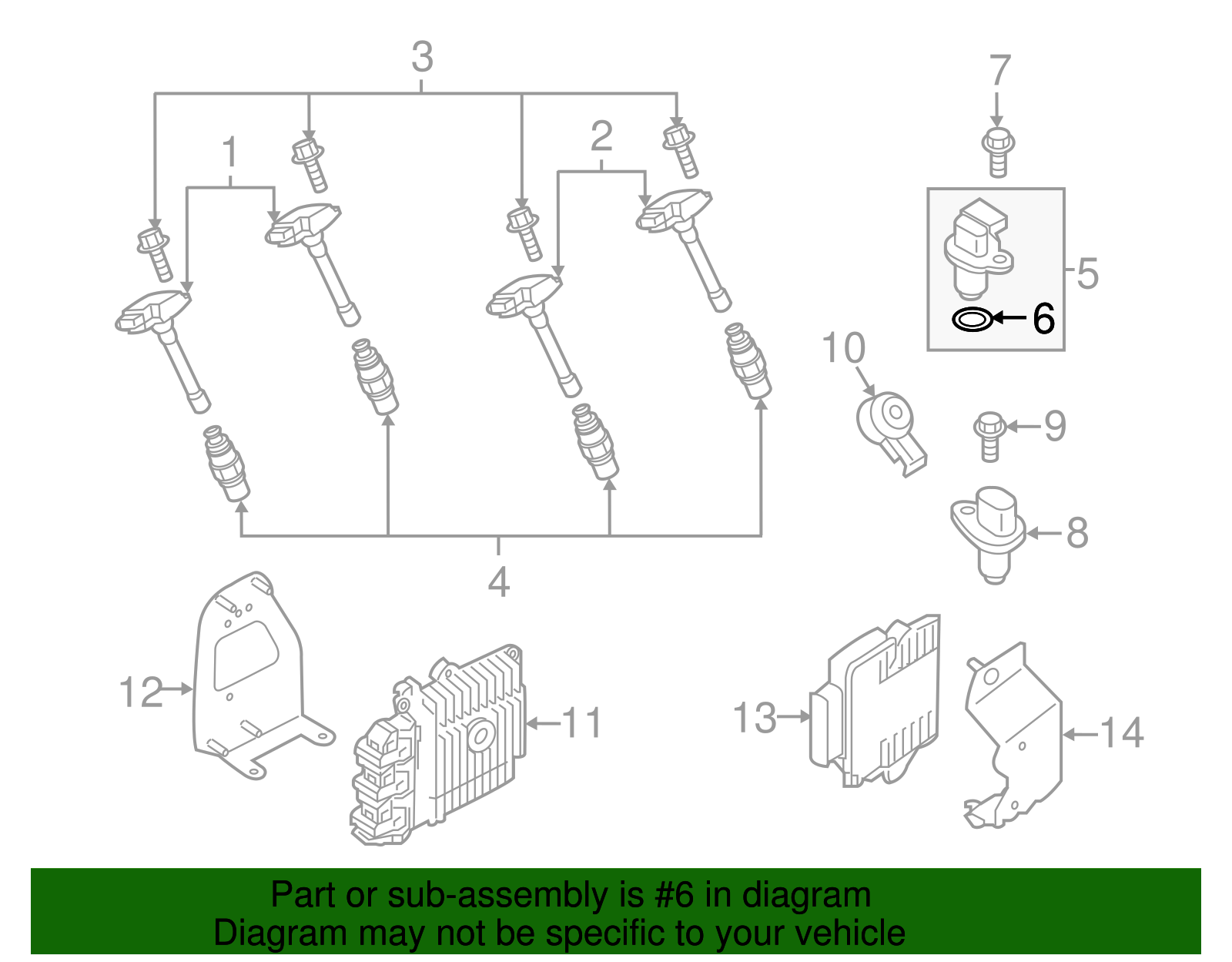 3
7
1
2
5
6
10
9
8
4
12
11
13
14
Part or sub-assembly is #6 in diagram
Diagram may not be specific to your vehicle