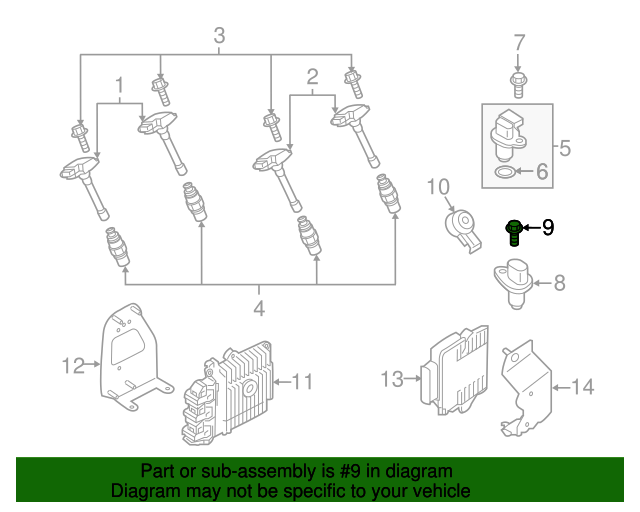 3
7
1
2
5
6
10
9
8
4
12
11
13
14

Part or sub-assembly is #9 in diagram
Diagram may not be specific to your vehicle