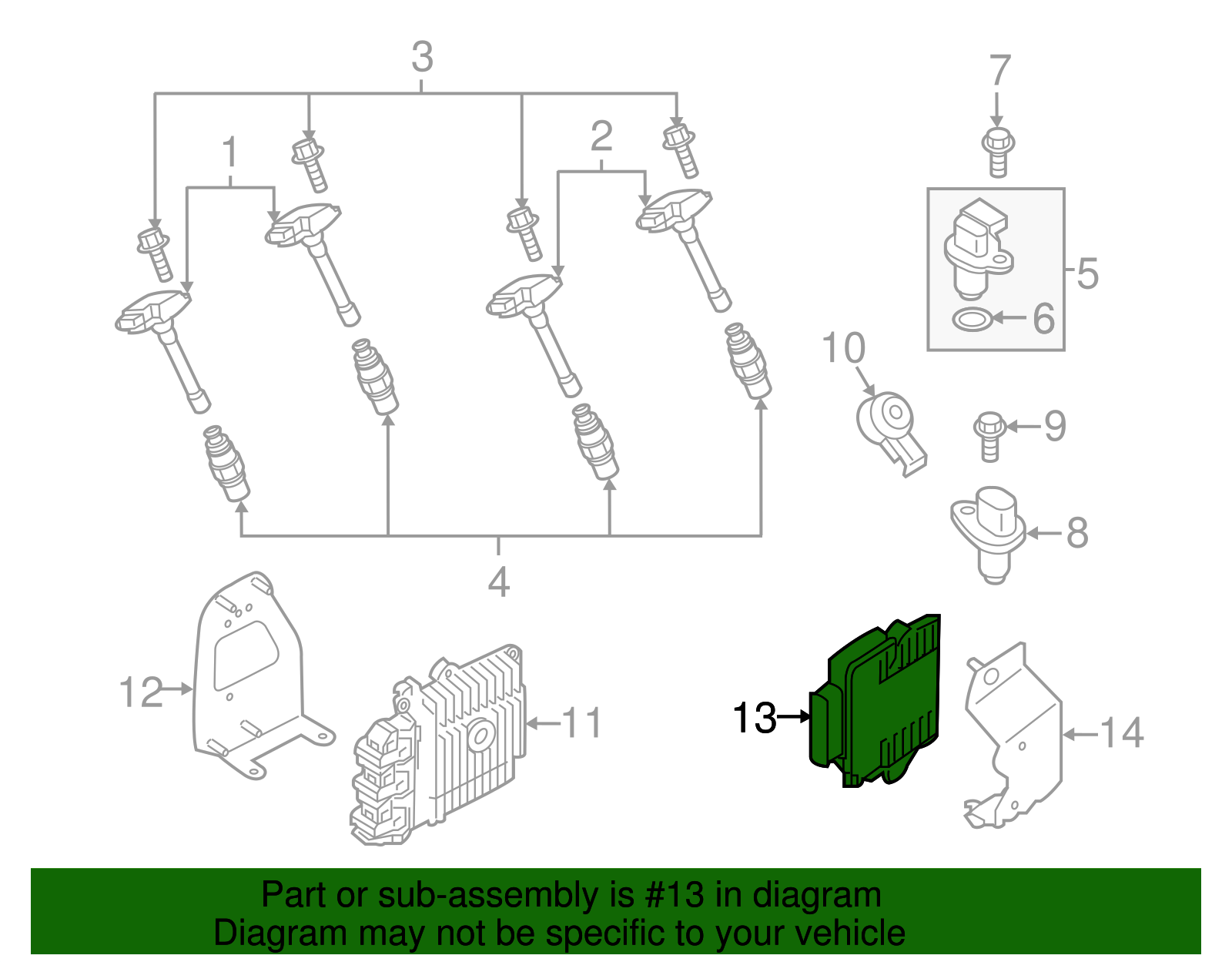 3
7
1
2
5
6
10
9
8
4
12
11
13
14

Part or sub-assembly is #13 in diagram
Diagram may not be specific to your vehicle