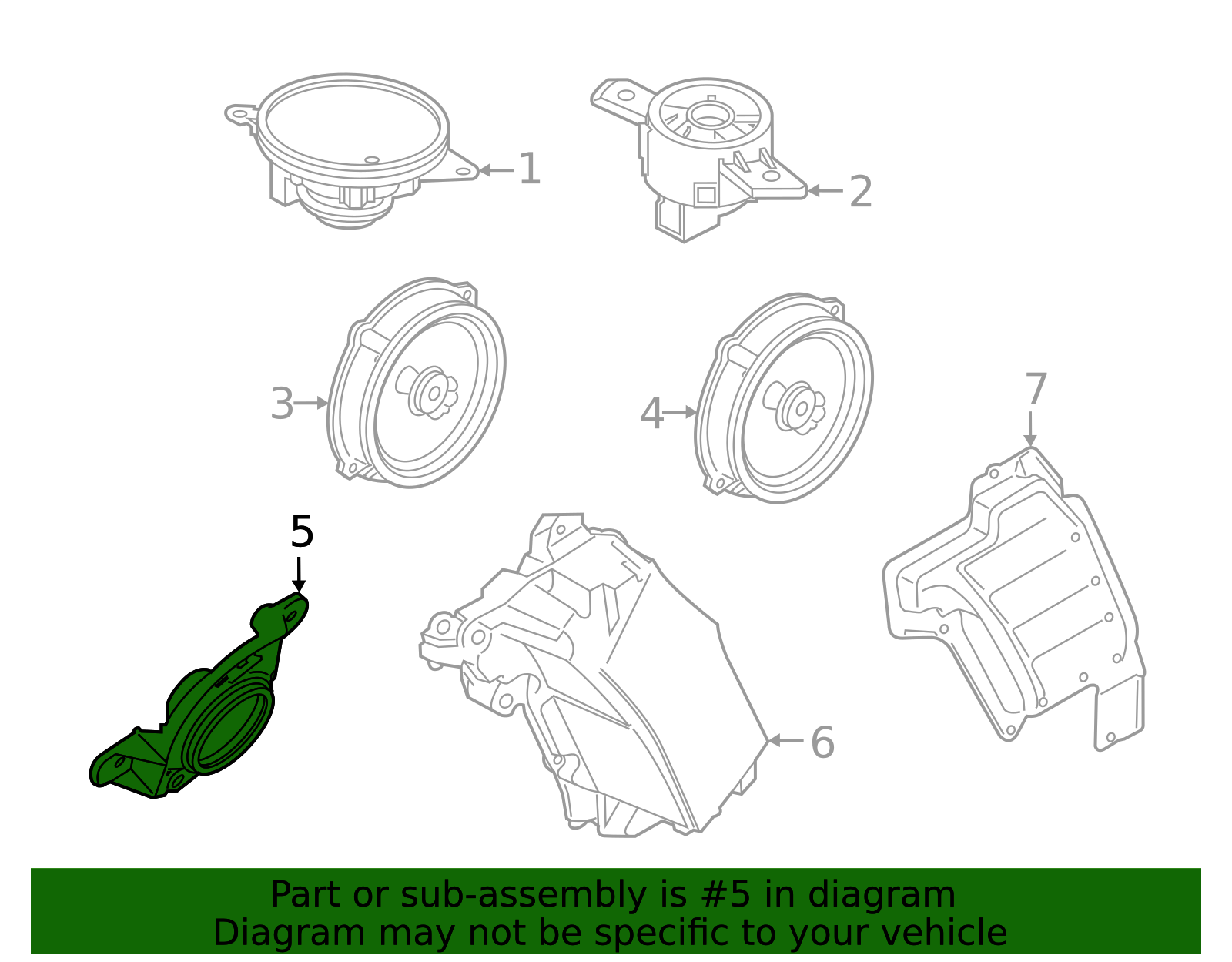 1
2
3
4
7
5
6

Part or sub-assembly is #5 in diagram
Diagram may not be specific to your vehicle