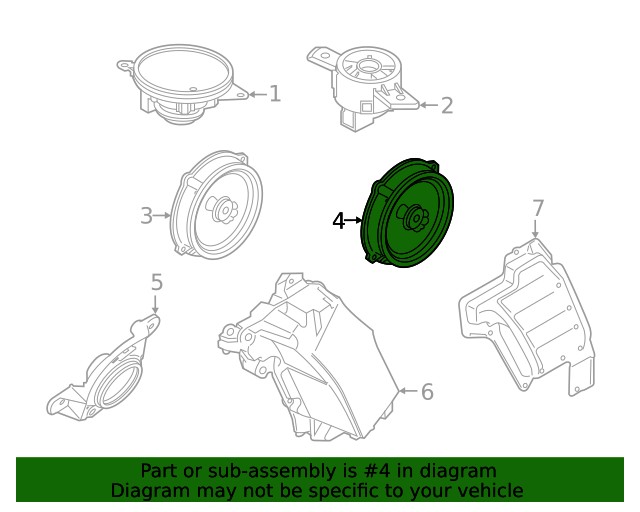 1
2
3
4
7
5
6

Part or sub-assembly is #4 in diagram
Diagram may not be specific to your vehicle