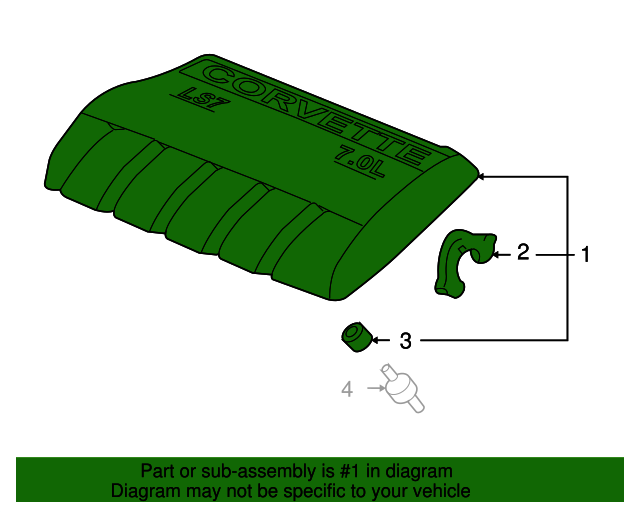 CORVETTE
LS7
7.0L

2
1
3
4

Part or sub-assembly is #1 in diagram
Diagram may not be specific to your vehicle