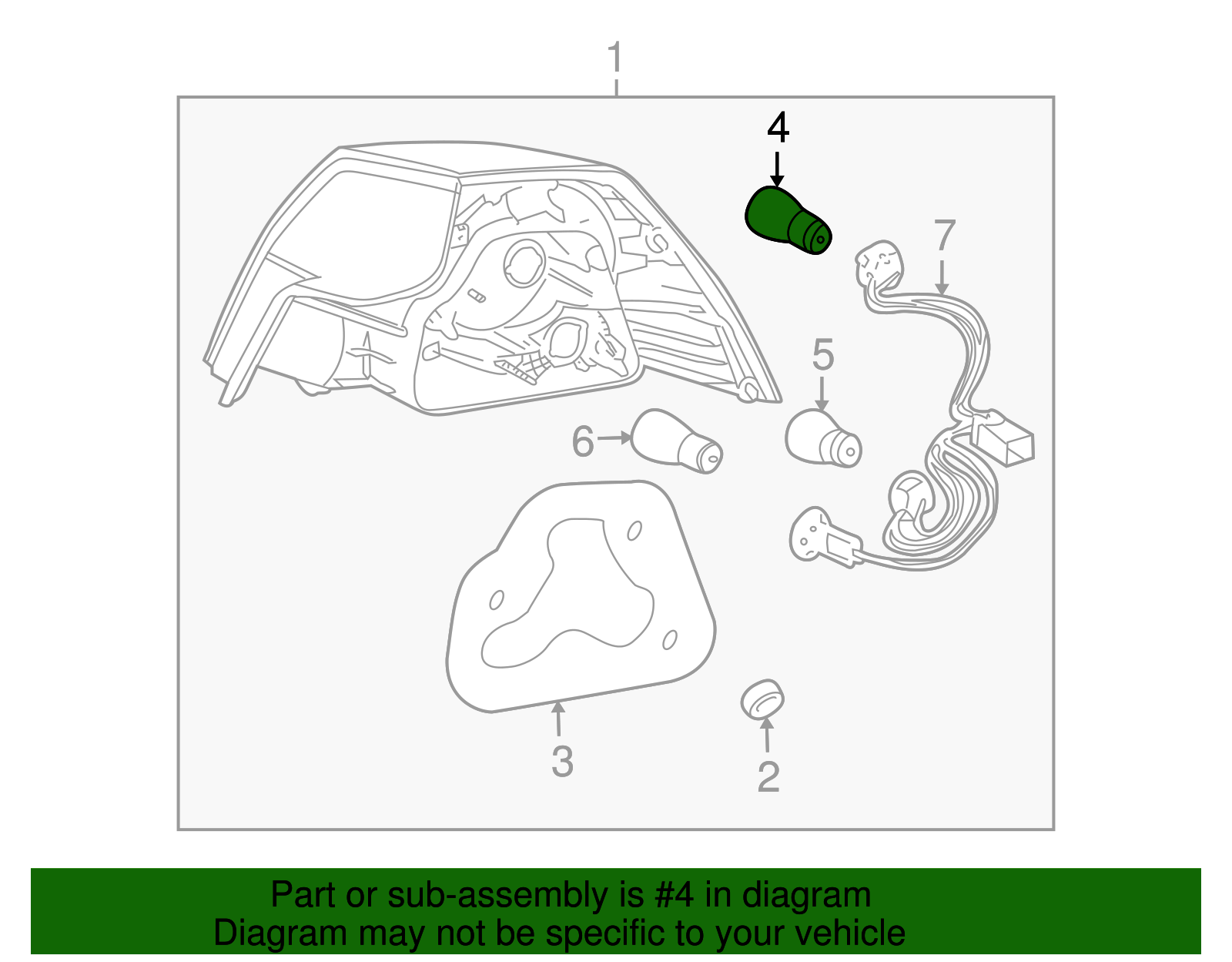 1
4
7
5
6
3
2

Part or sub-assembly is #4 in diagram
Diagram may not be specific to your vehicle