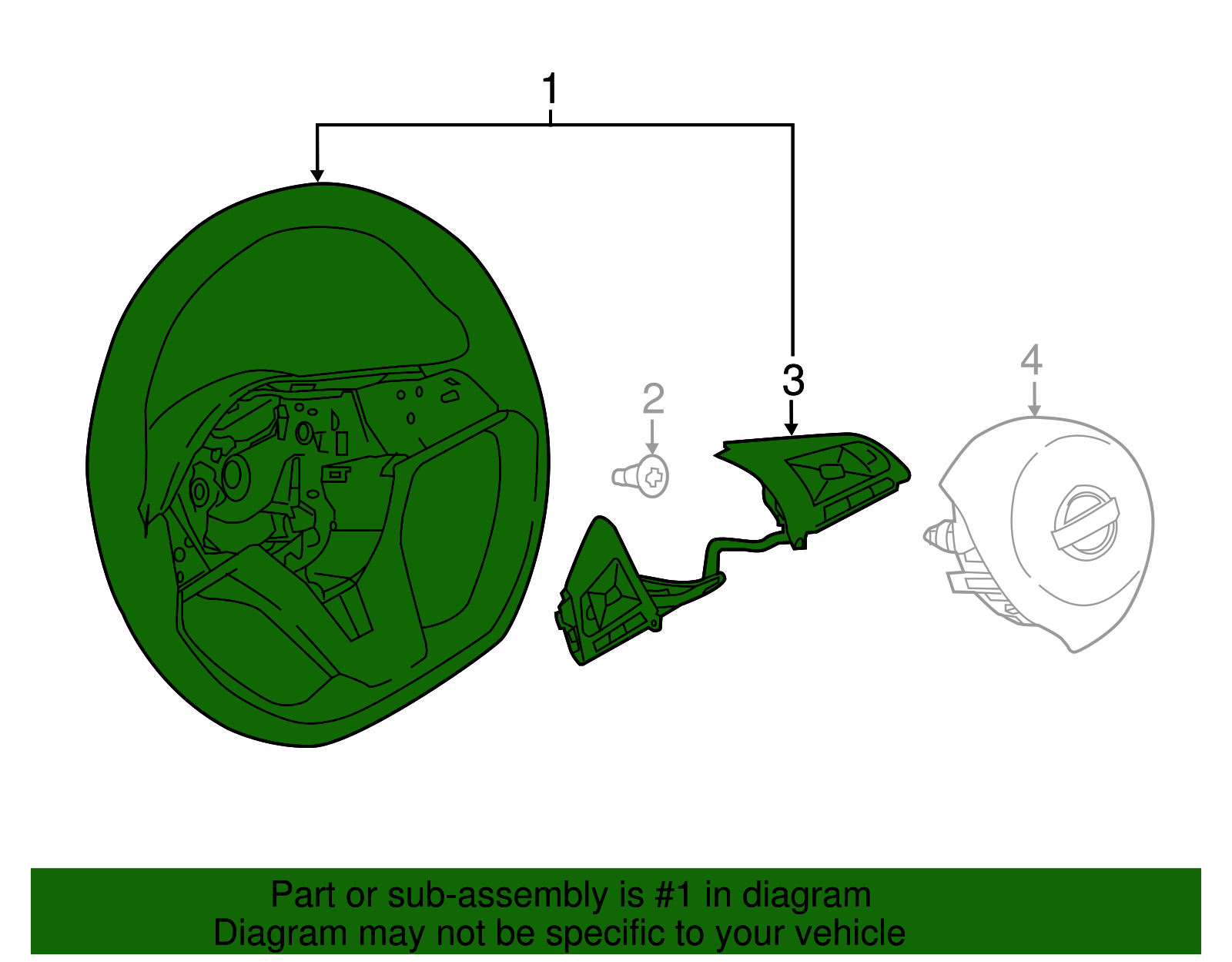 1

2

3

4

Part or sub-assembly is #1 in diagram
Diagram may not be specific to your vehicle