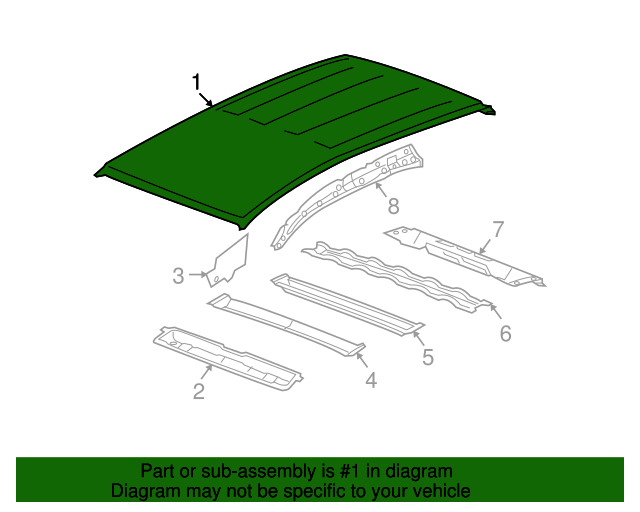 1
8
7
3
6
5
4
2

Part or sub-assembly is #1 in diagram
Diagram may not be specific to your vehicle