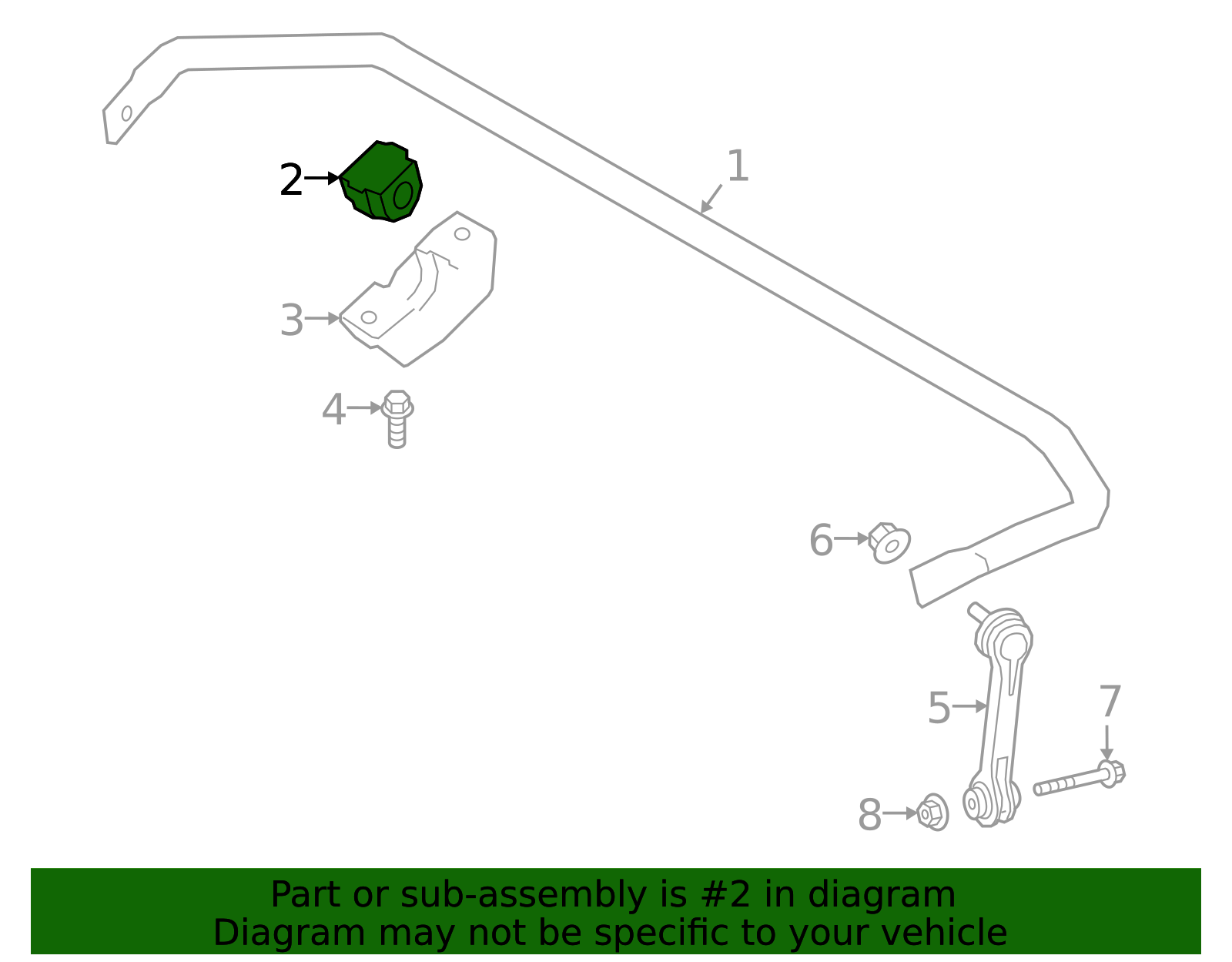 1
2
3
4
6
5
7
8

Part or sub-assembly is #2 in diagram
Diagram may not be specific to your vehicle