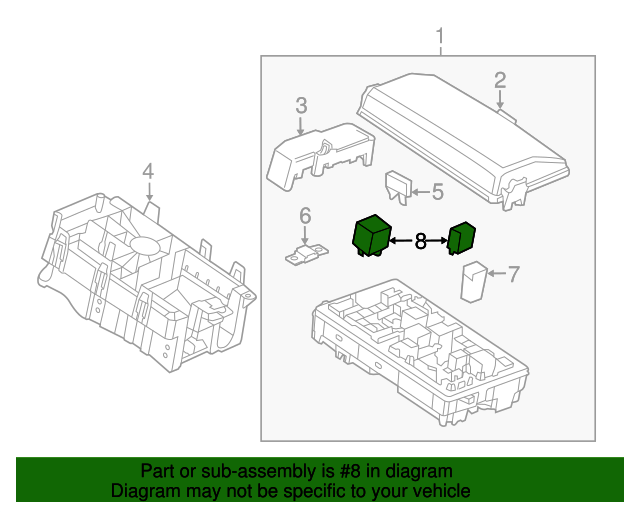 1
2
3
4
5
6
8
7

Part or sub-assembly is #8 in diagram
Diagram may not be specific to your vehicle