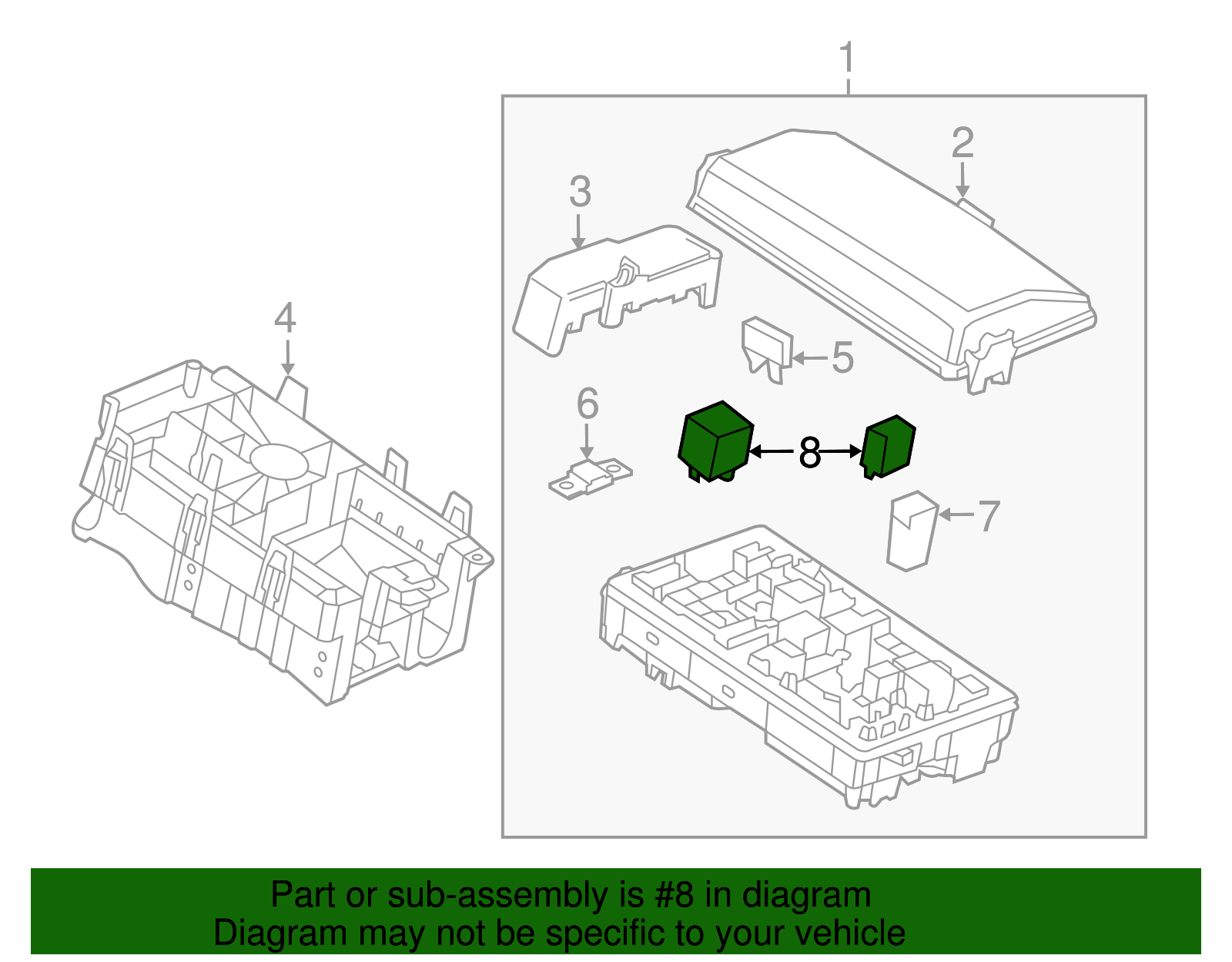 1
2
3
4
5
6
8
7

Part or sub-assembly is #8 in diagram
Diagram may not be specific to your vehicle