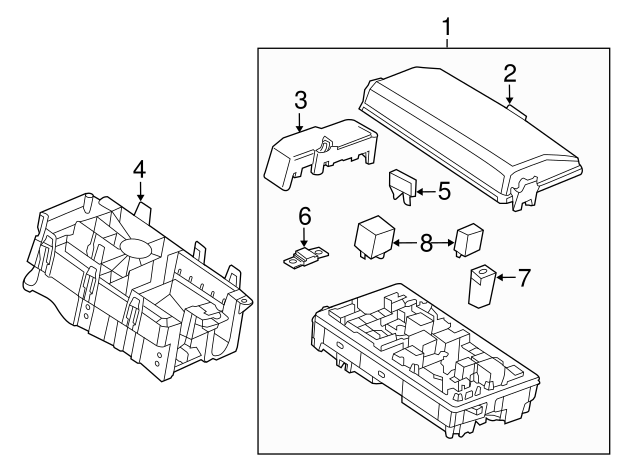 1
2
3
4
5
6
8
7