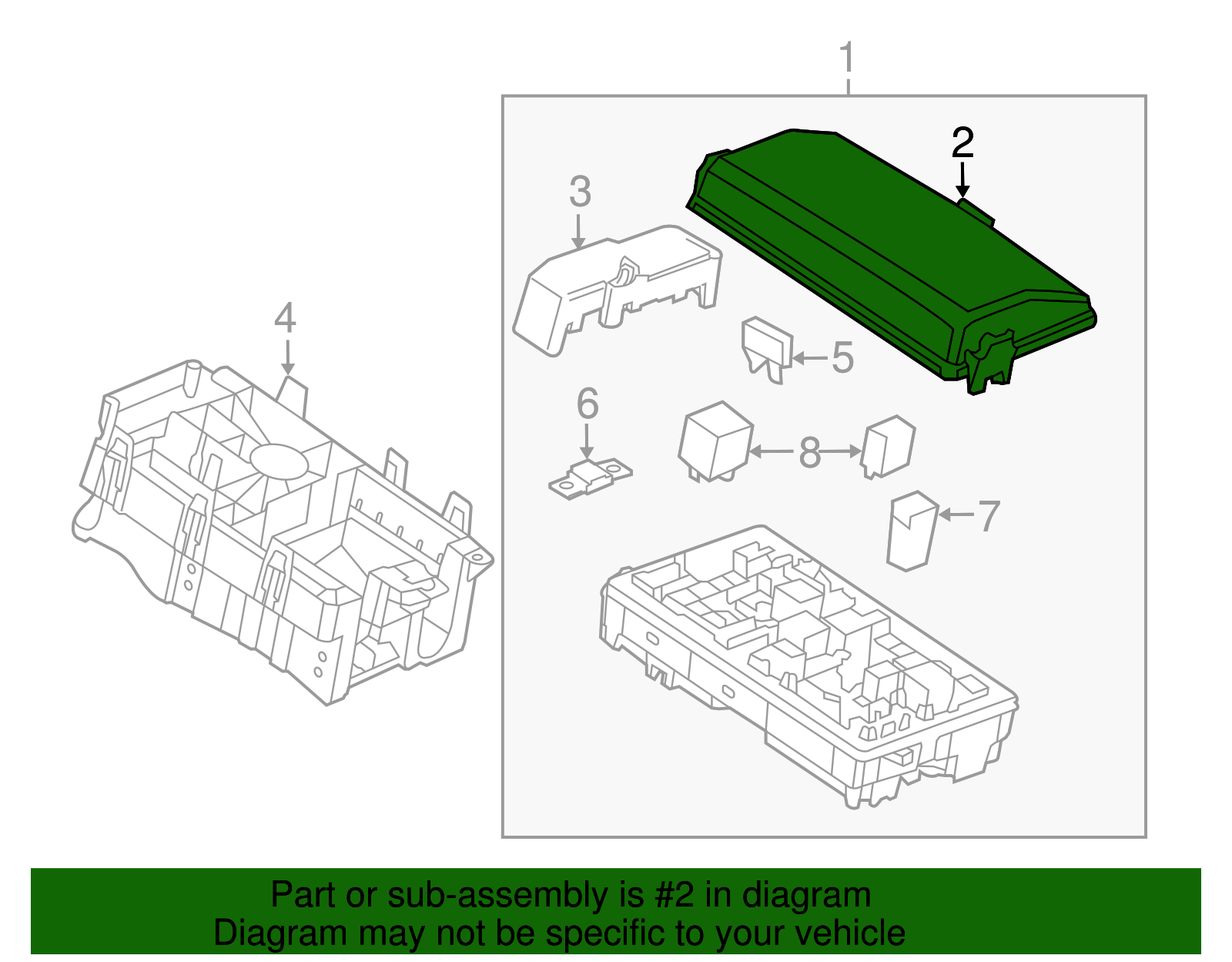 1
2
3
4
5
6
8
7

Part or sub-assembly is #2 in diagram
Diagram may not be specific to your vehicle