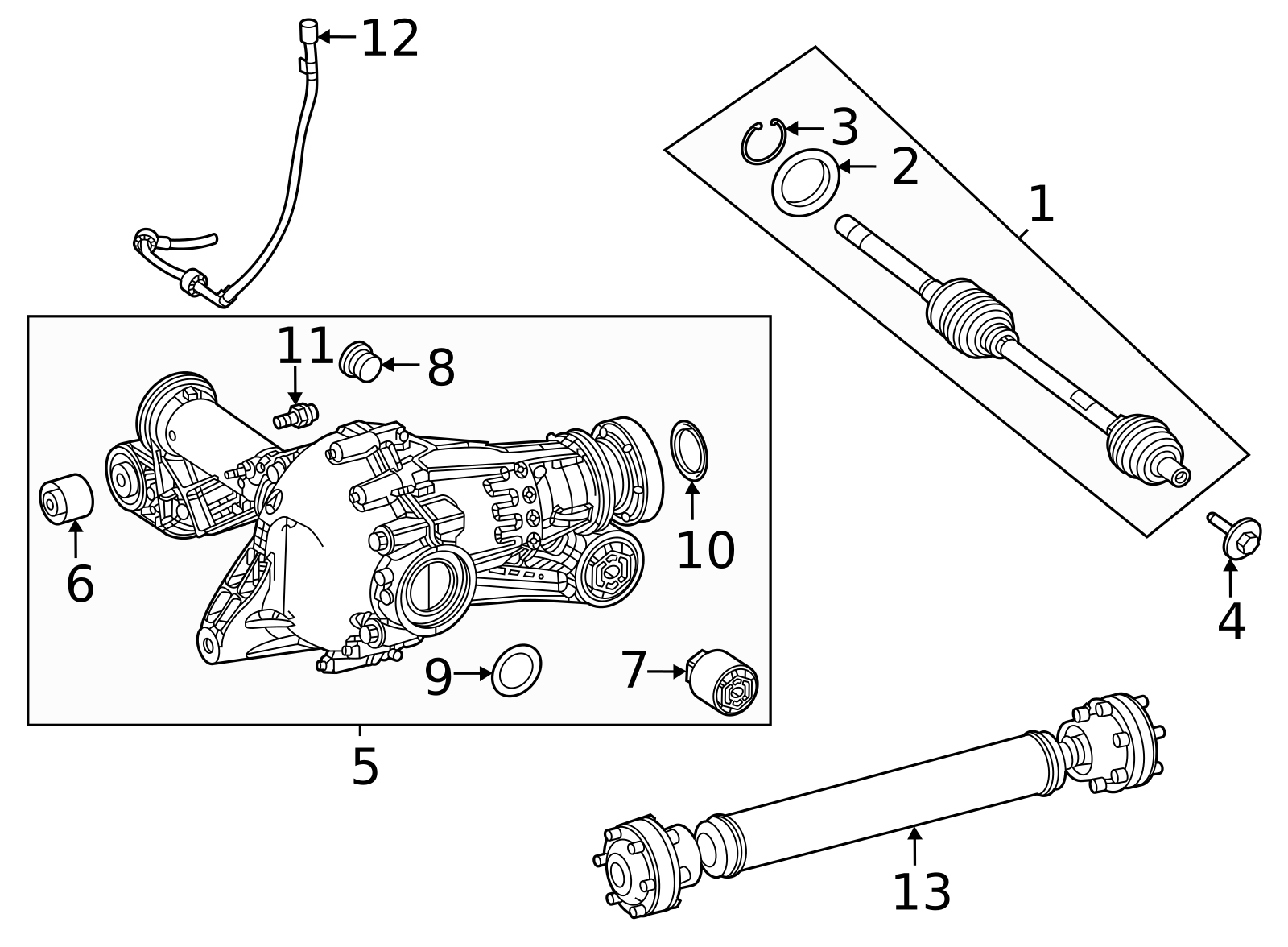 12
3
2
1
11
8
10
6
4
9
7
5
13