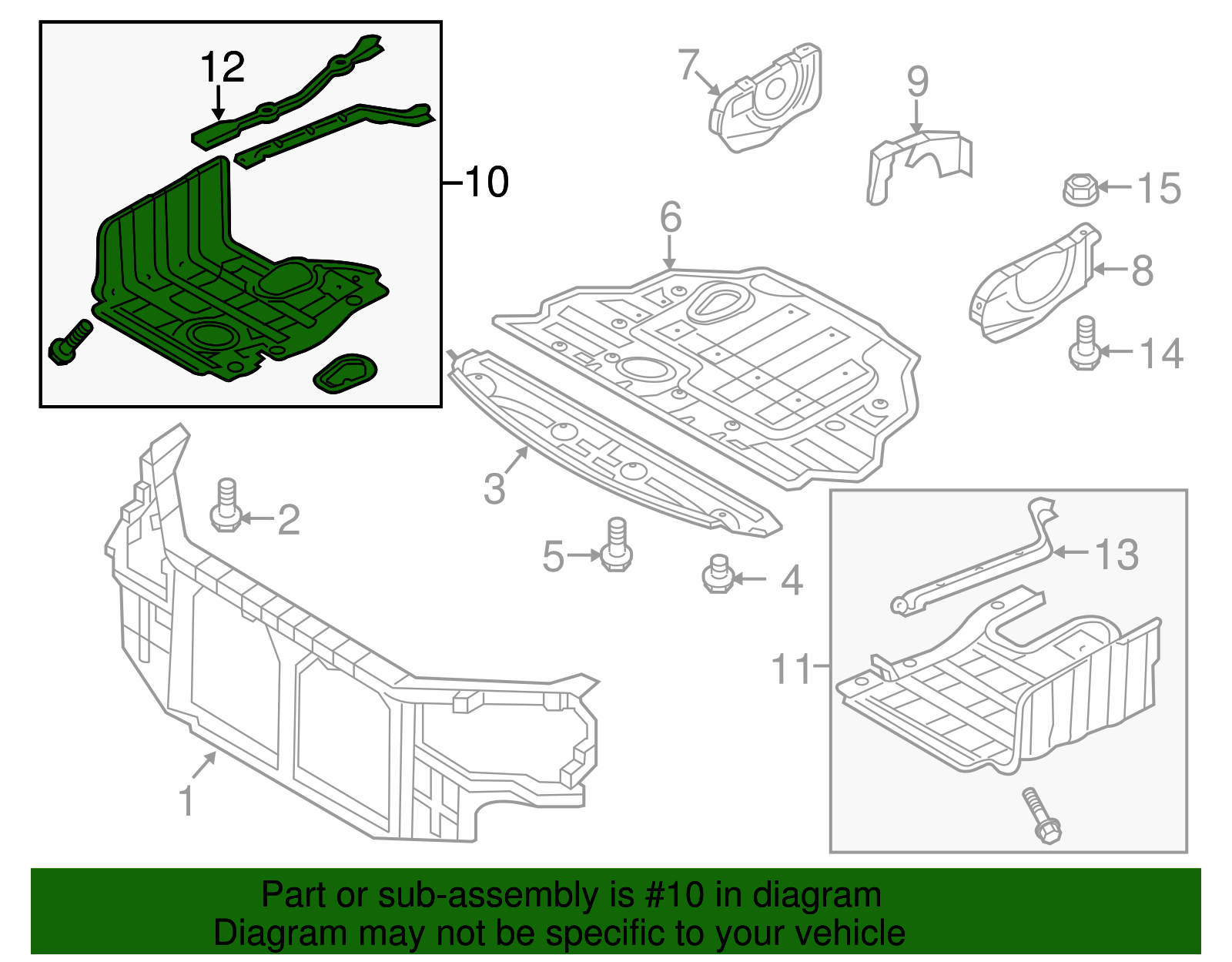 12
10
7
9
15
6
8
14
3
2
5
4
13
11
1

Part or sub-assembly is #10 in diagram
Diagram may not be specific to your vehicle