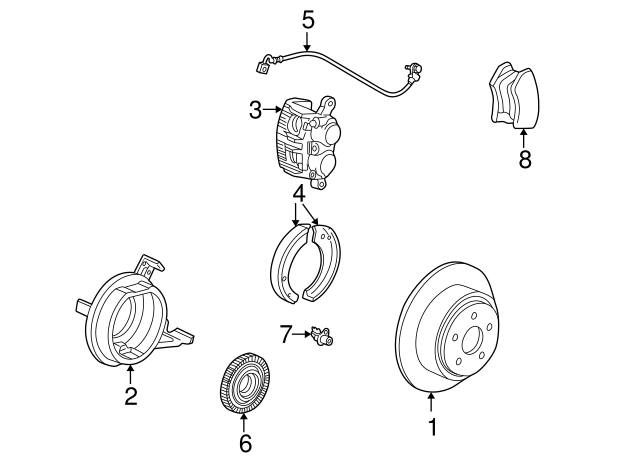 5
3
8
4
7
2
6
1