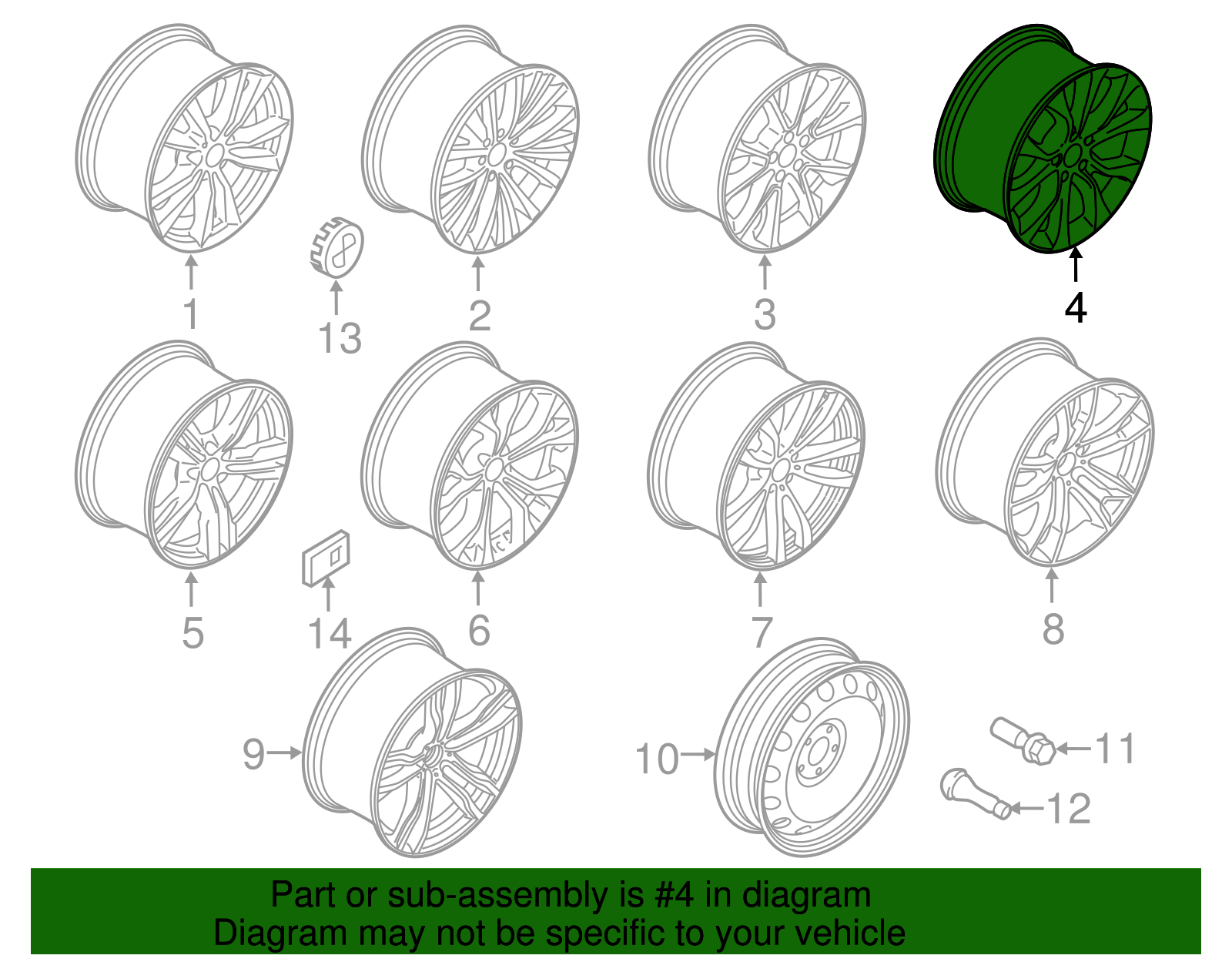 1
13
2
3
4
5
14
6
7
8
9
10
11
12

Part or sub-assembly is #4 in diagram
Diagram may not be specific to your vehicle